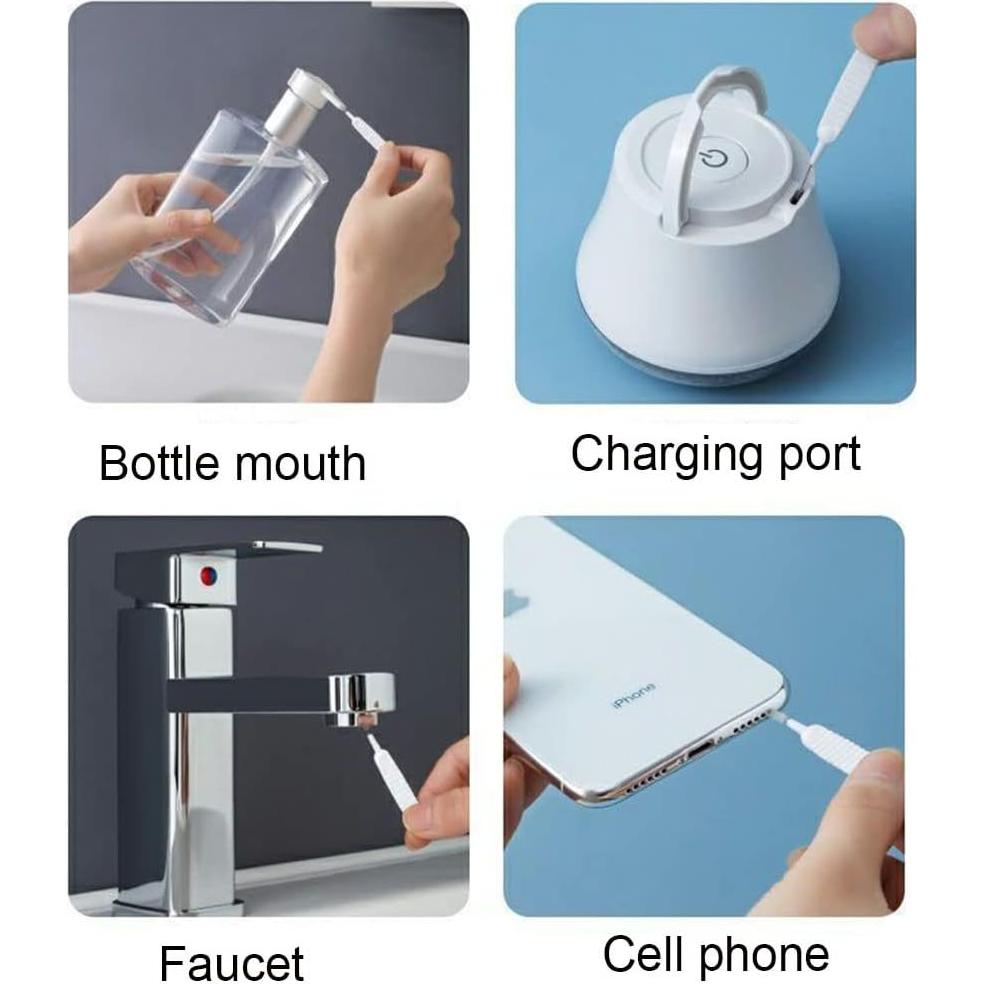 Bottle mouth

Charging port

iPhone

Faucet

Cell phone