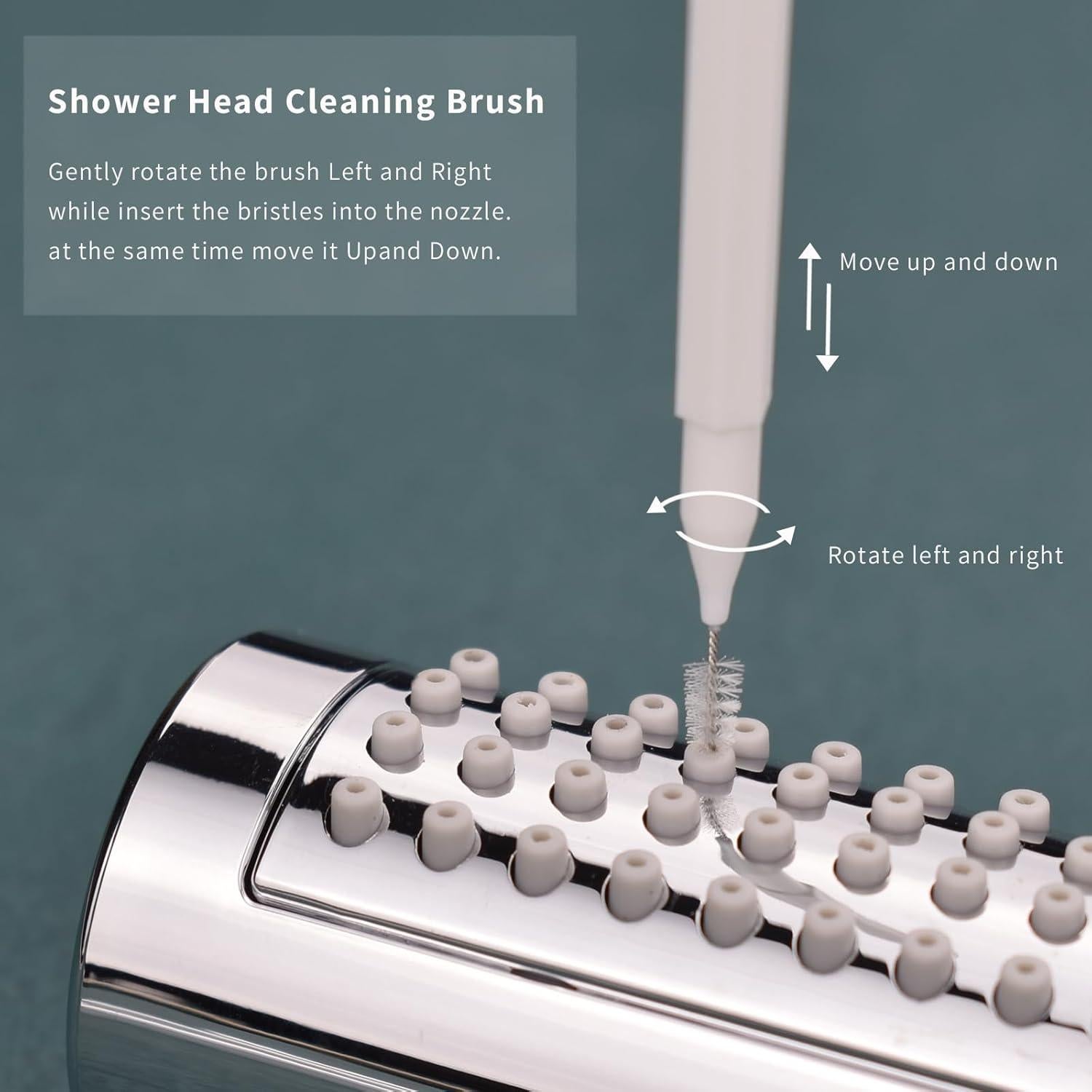 Shower Head Cleaning Brush

Gently rotate the brush Left and Right while insert the bristles into the nozzle. at the same time move it Upand Down.

Move up and down

Rotate left and right