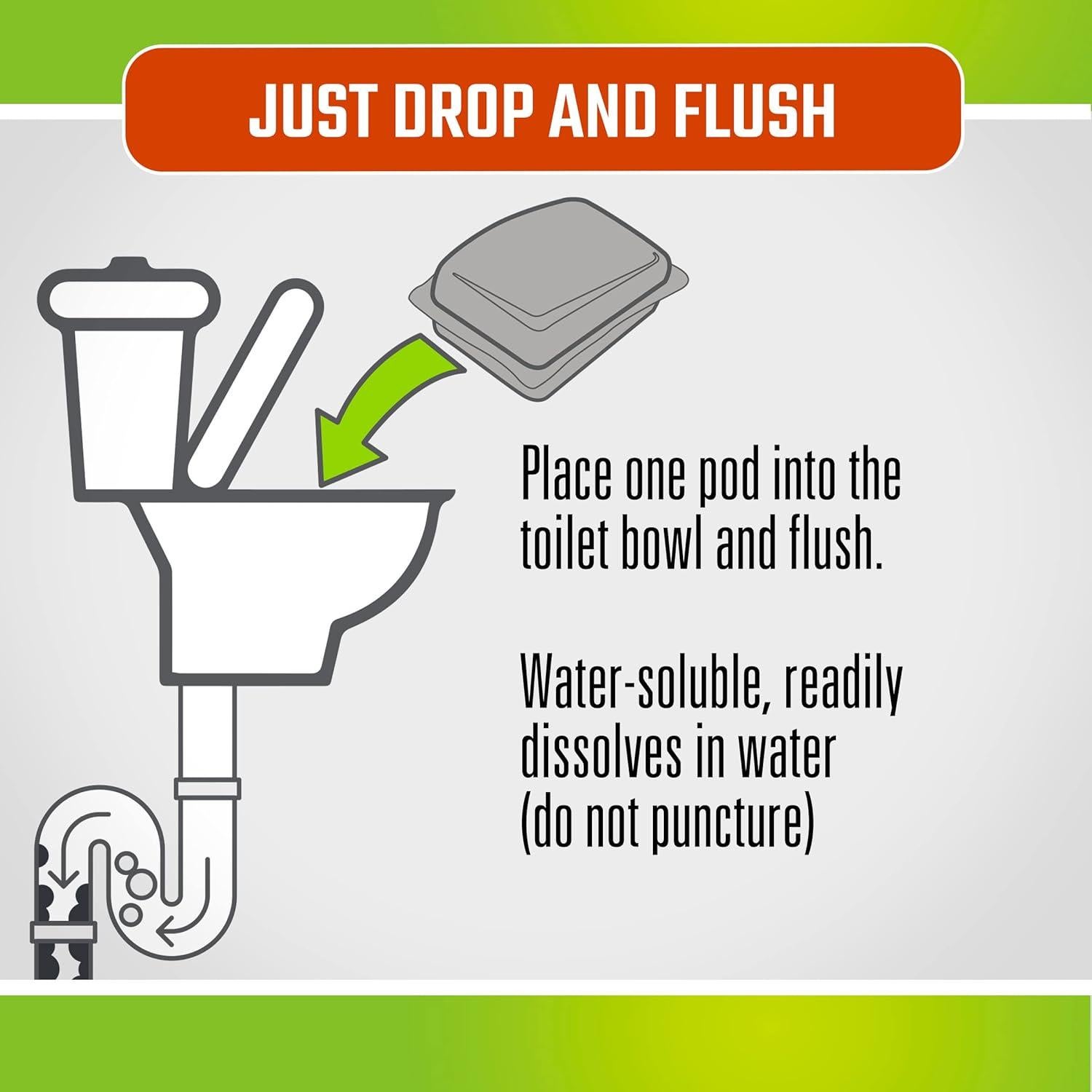 JUST DROP AND FLUSH

Place one pod into the toilet bowl and flush.

Water-soluble, readily dissolves in water (do not puncture)