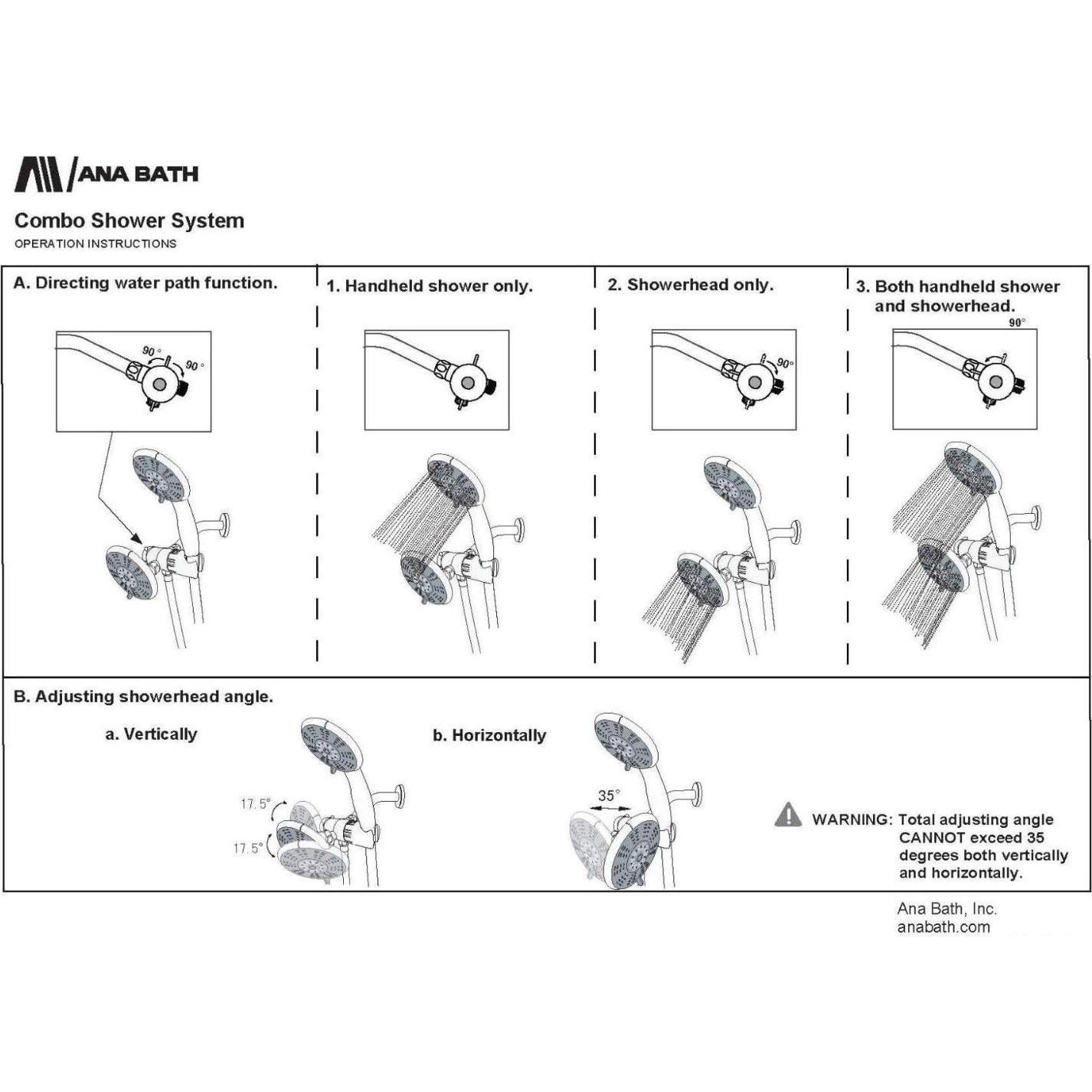 ANA BATH

Combo Shower System

OPERATION INSTRUCTIONS

A. Directing water path function.

90°

90°

1. Handheld shower only.

2. Showerhead only.

90°

3. Both handheld shower and showerhead.

90°

B. Adjusting showerhead angle.

a. Vertically

17.5°

17.5°

b. Horizontally

35°

WARNING: Total adjusting angle CANNOT exceed 35 degrees both vertically and horizontally.

Ana Bath, Inc.
anabath.com