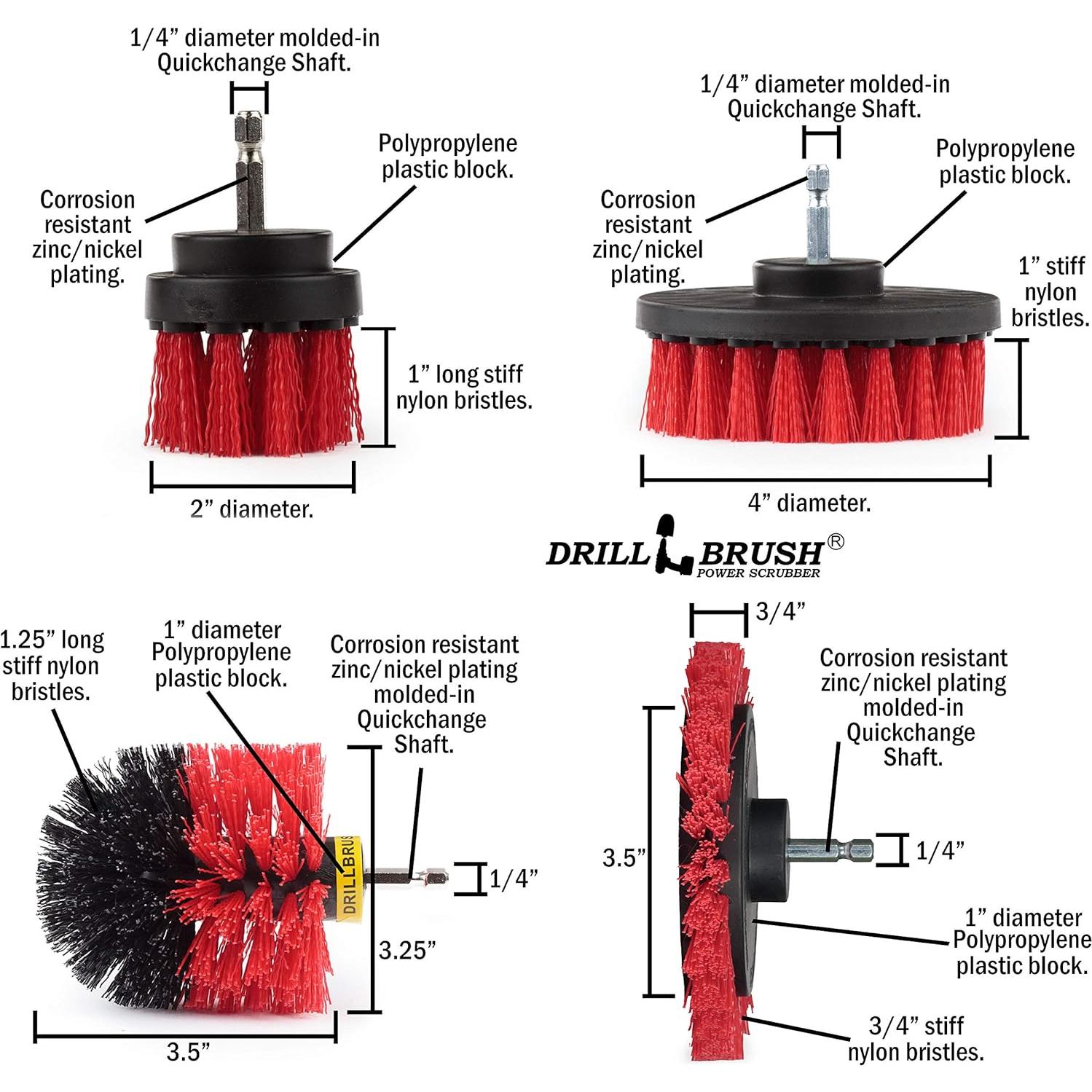 1/4” diameter molded-in Quickchange Shaft.

Polypropylene plastic block.

Corrosion resistant zinc/nickel plating.

1” long stiff nylon bristles.

2” diameter.

1/4” diameter molded-in Quickchange Shaft.

Polypropylene plastic block.

Corrosion resistant zinc/nickel plating.

1” stiff nylon bristles.

4” diameter.

DRILL BRUSH®
POWER SCRUBBER

1.25” long stiff nylon bristles.

1” diameter Polypropylene plastic block.

Corrosion resistant zinc/nickel plating molded-in Quickchange Shaft.

DRILLBRUSH

1/4”

3.25”

3.5”

3/4”

Corrosion resistant zinc/nickel plating molded-in Quickchange Shaft.

3.5”

1/4”

1” diameter Polypropylene plastic block.

3/4” stiff nylon bristles.