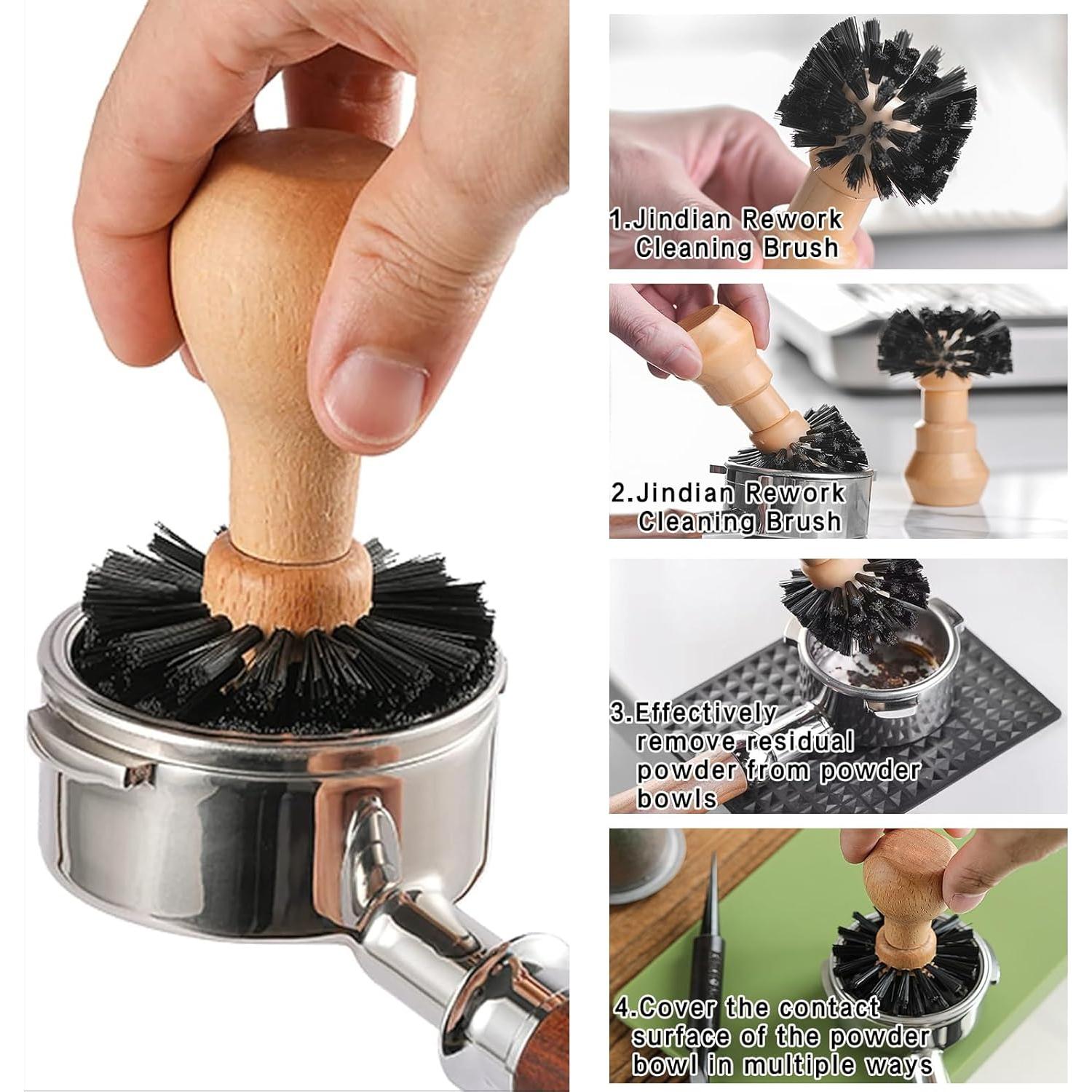 1.Jindian Rework Cleaning Brush

2.Jindian Rework Cleaning Brush

3.Effectively remove residual powder from powder bowls

4.Cover the contact surface of the powder bowl in multiple ways