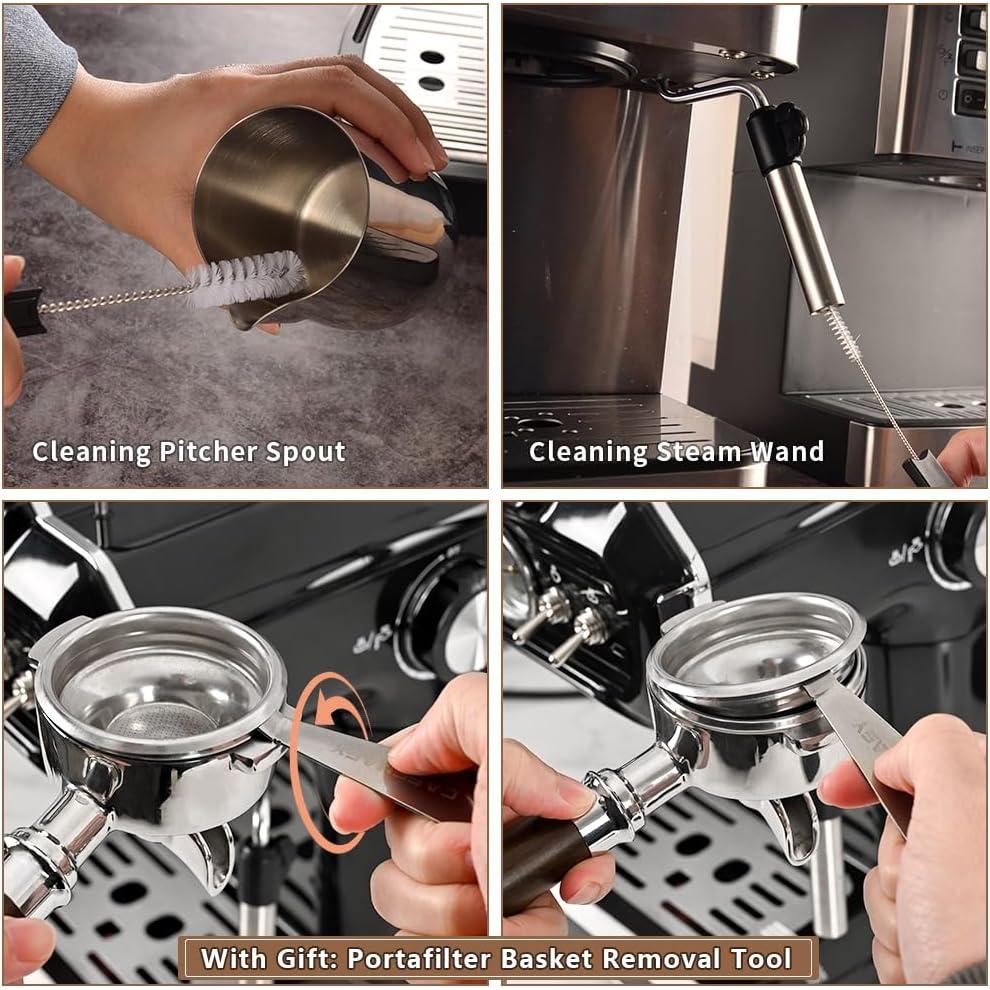 Cleaning Pitcher Spout

Cleaning Steam Wand

With Gift: Portafilter Basket Removal Tool