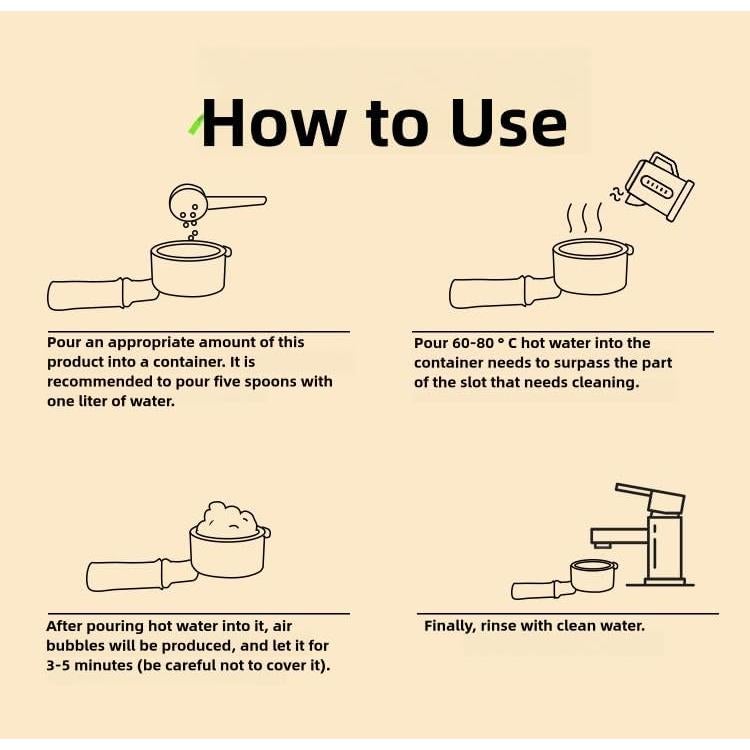 How to Use

Pour an appropriate amount of this product into a container. It is recommended to pour five spoons with one liter of water.

Pour 60-80 ° C hot water into the container needs to surpass the part of the slot that needs cleaning.

After pouring hot water into it, air bubbles will be produced, and let it for 3-5 minutes (be careful not to cover it).

Finally, rinse with clean water.