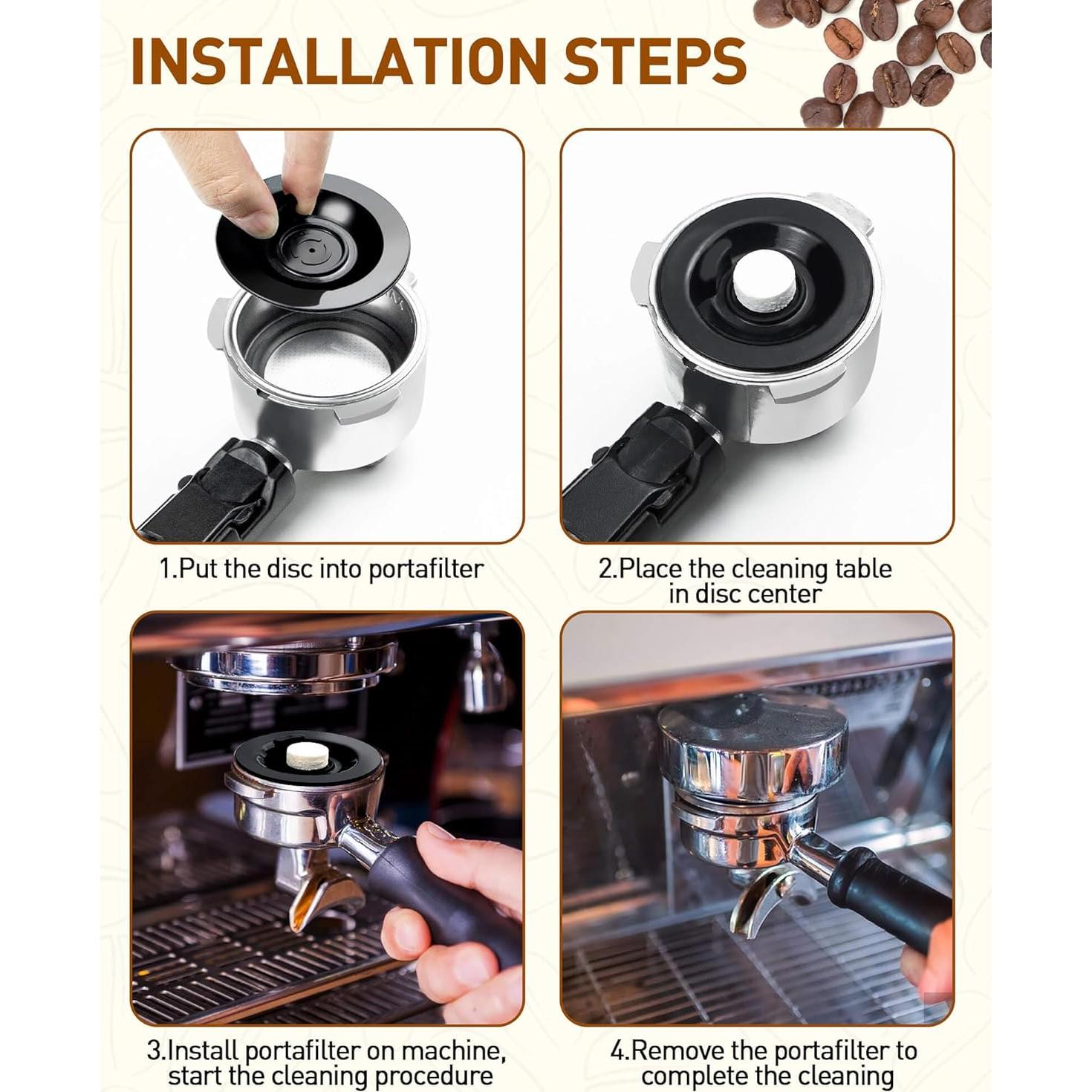 INSTALLATION STEPS

1.Put the disc into portafilter

2.Place the cleaning table in disc center

3.Install portafilter on machine, start the cleaning procedure

4.Remove the portafilter to complete the cleaning