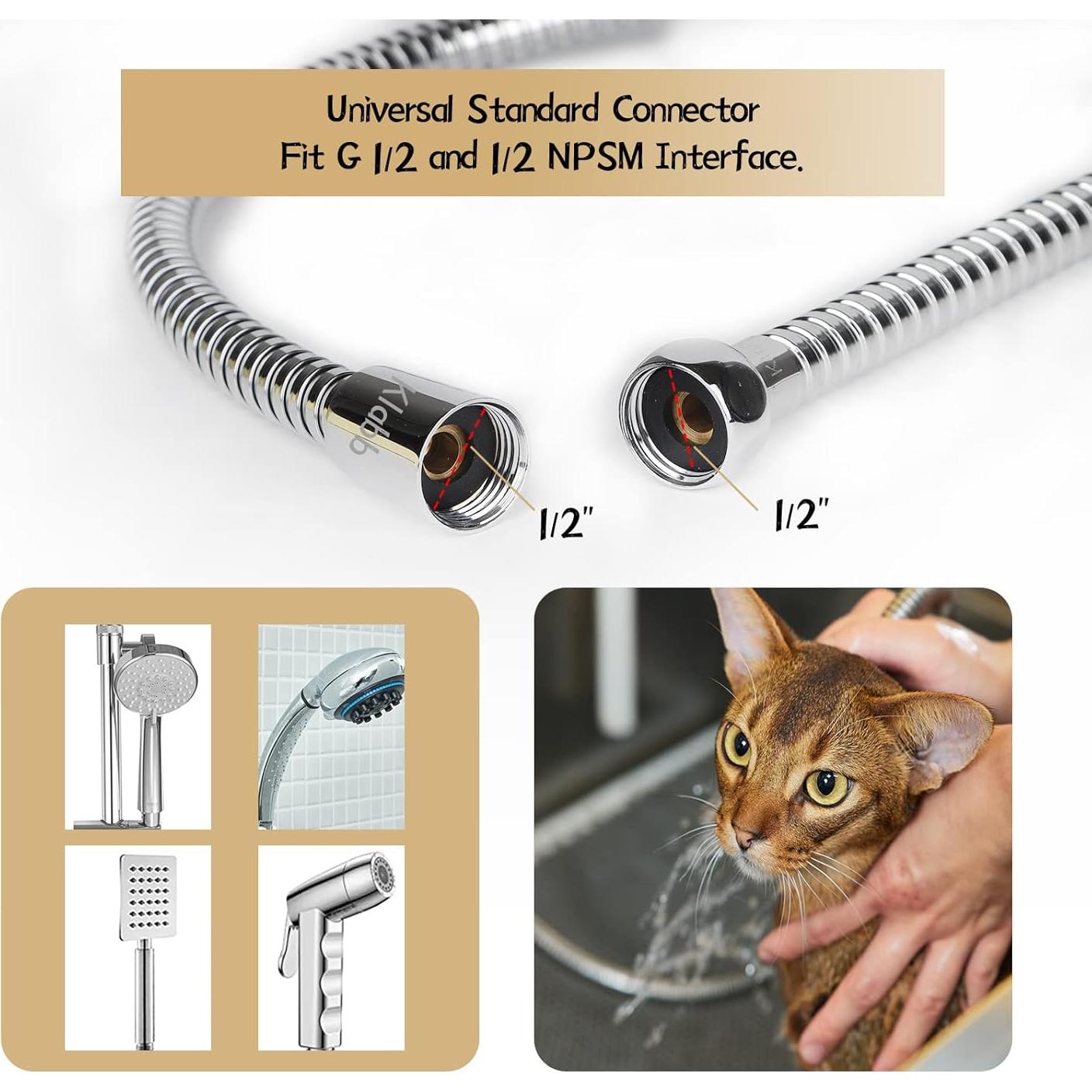 Universal Standard Connector
Fit G 1/2 and 1/2 NPSM Interface.

Klabb

1/2"

1/2"