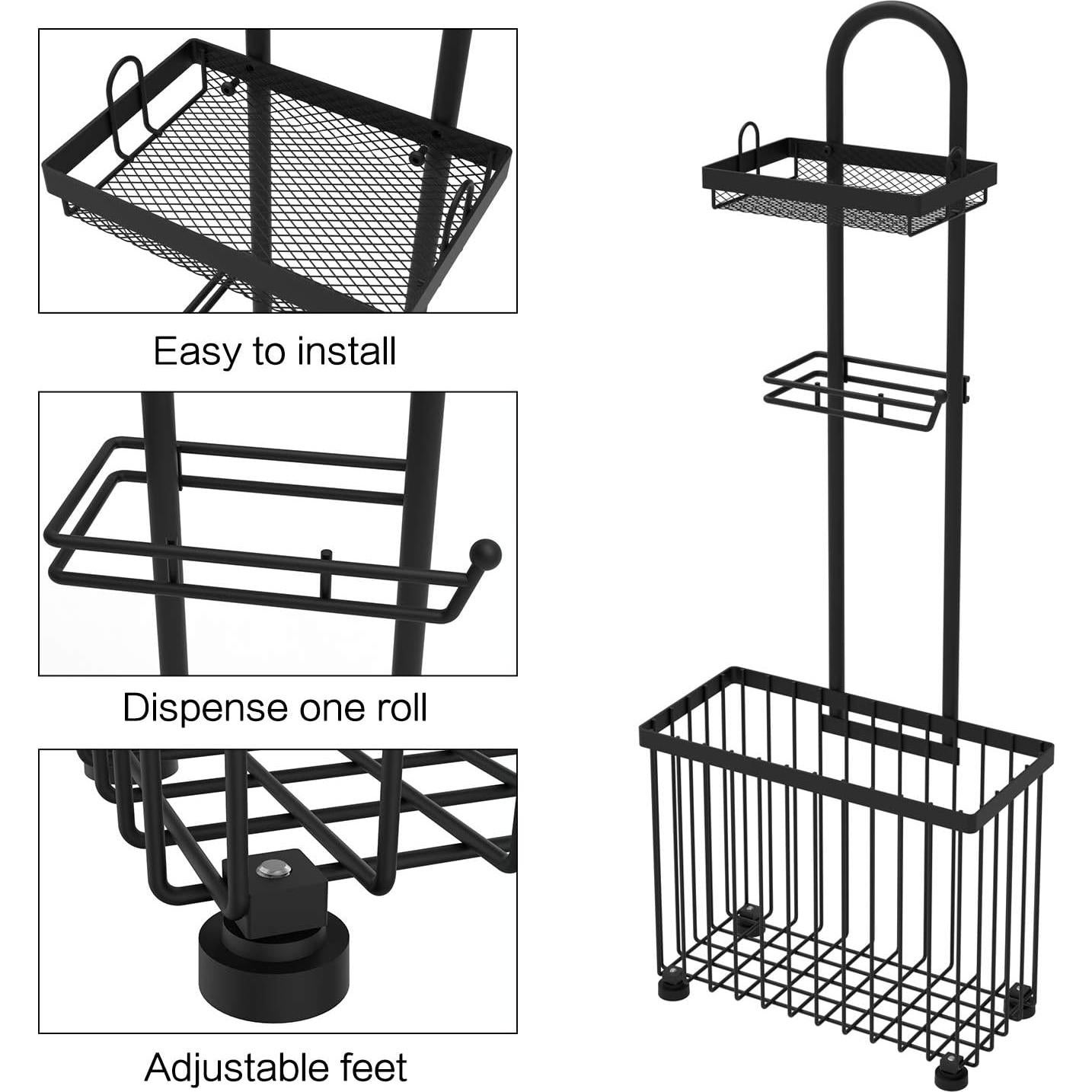 Easy to install

Dispense one roll

Adjustable feet