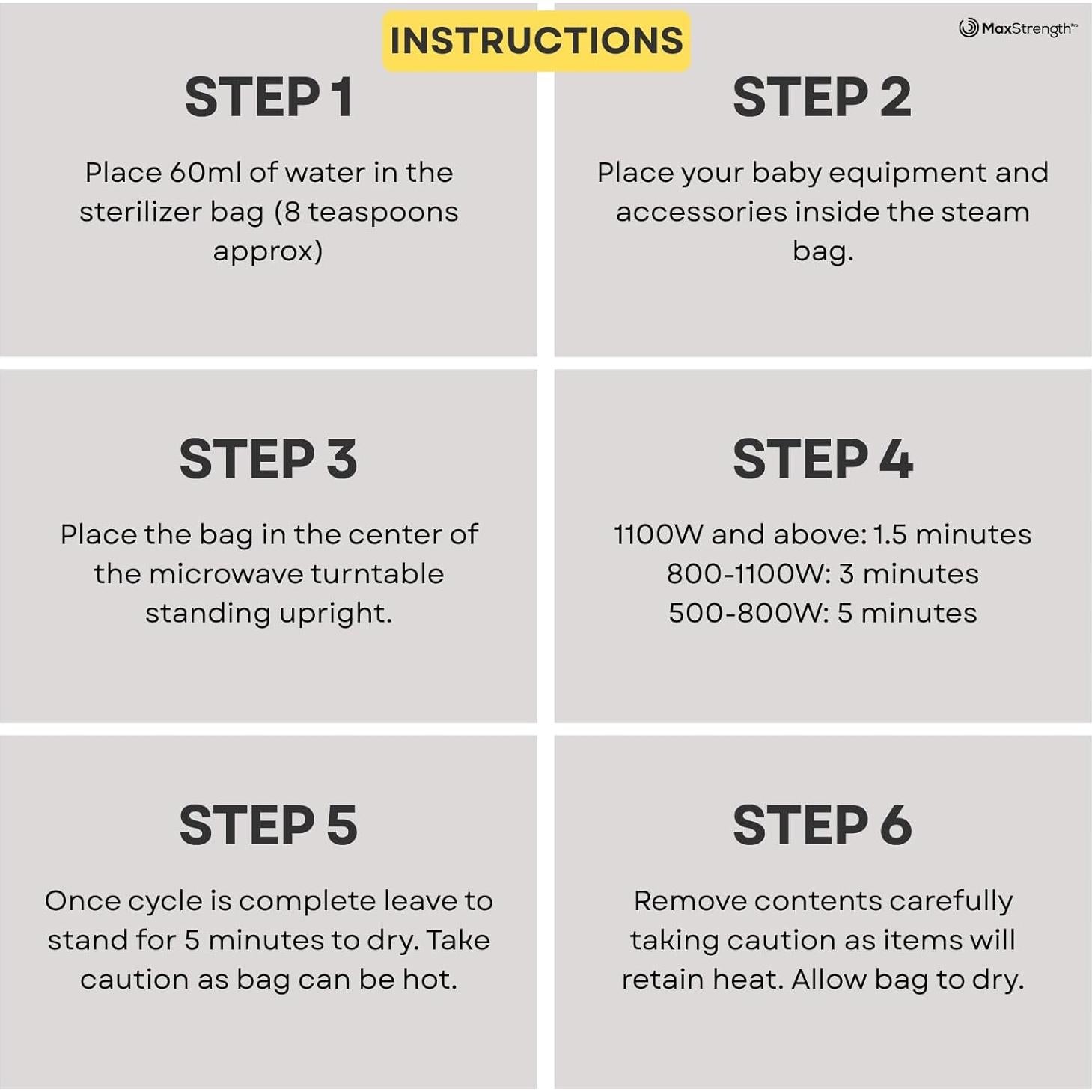 INSTRUCTIONS

MaxStrength™

STEP 1

Place 60ml of water in the sterilizer bag (8 teaspoons approx)

STEP 2

Place your baby equipment and accessories inside the steam bag.

STEP 3

Place the bag in the center of the microwave turntable standing upright.

STEP 4

1100W and above: 1.5 minutes
800-1100W: 3 minutes
500-800W: 5 minutes

STEP 5

Once cycle is complete leave to stand for 5 minutes to dry. Take caution as bag can be hot.

STEP 6

Remove contents carefully taking caution as items will retain heat. Allow bag to dry.