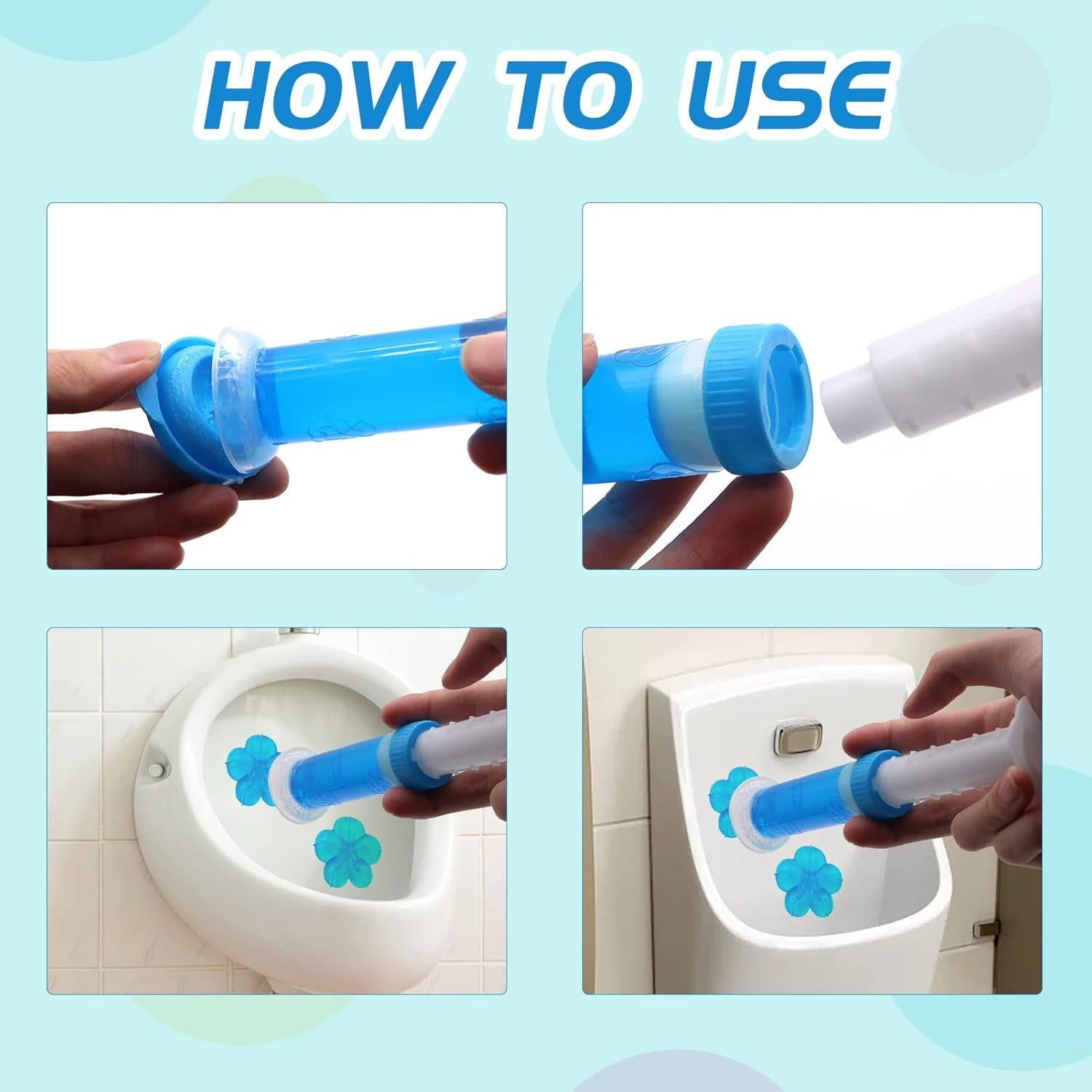 HOW TO USE