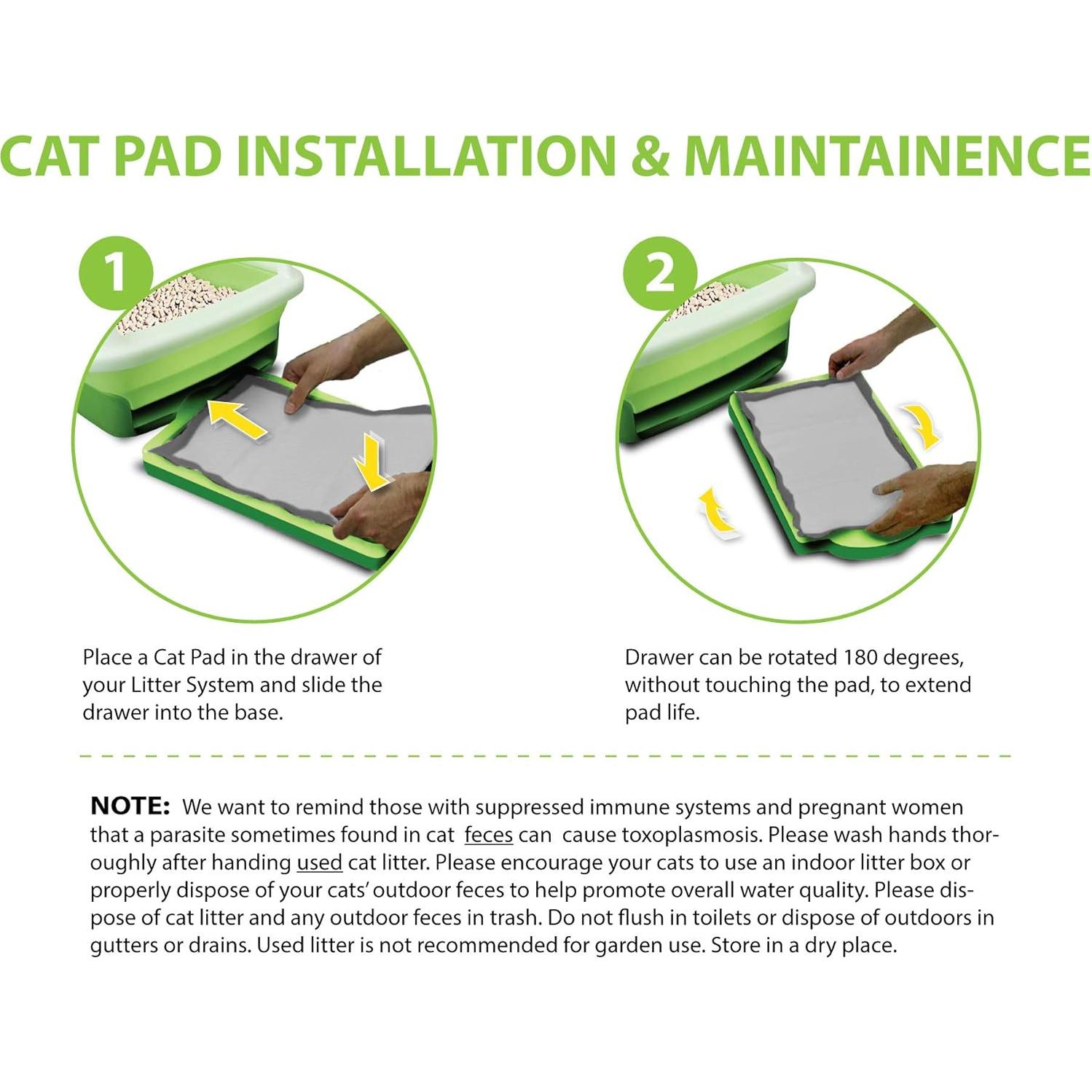 CAT PAD INSTALLATION & MAINTAINENCE

1

Place a Cat Pad in the drawer of your Litter System and slide the drawer into the base.

2

Drawer can be rotated 180 degrees, without touching the pad, to extend pad life.

NOTE: We want to remind those with suppressed immune systems and pregnant women that a parasite sometimes found in cat feces can cause toxoplasmosis. Please wash hands thoroughly after handing used cat litter. Please encourage your cats to use an indoor litter box or properly dispose of your cats' outdoor feces to help promote overall water quality. Please dispose of cat litter and any outdoor feces in trash. Do not flush in toilets or dispose of outdoors in gutters or drains. Used litter is not recommended for garden use. Store in a dry place.