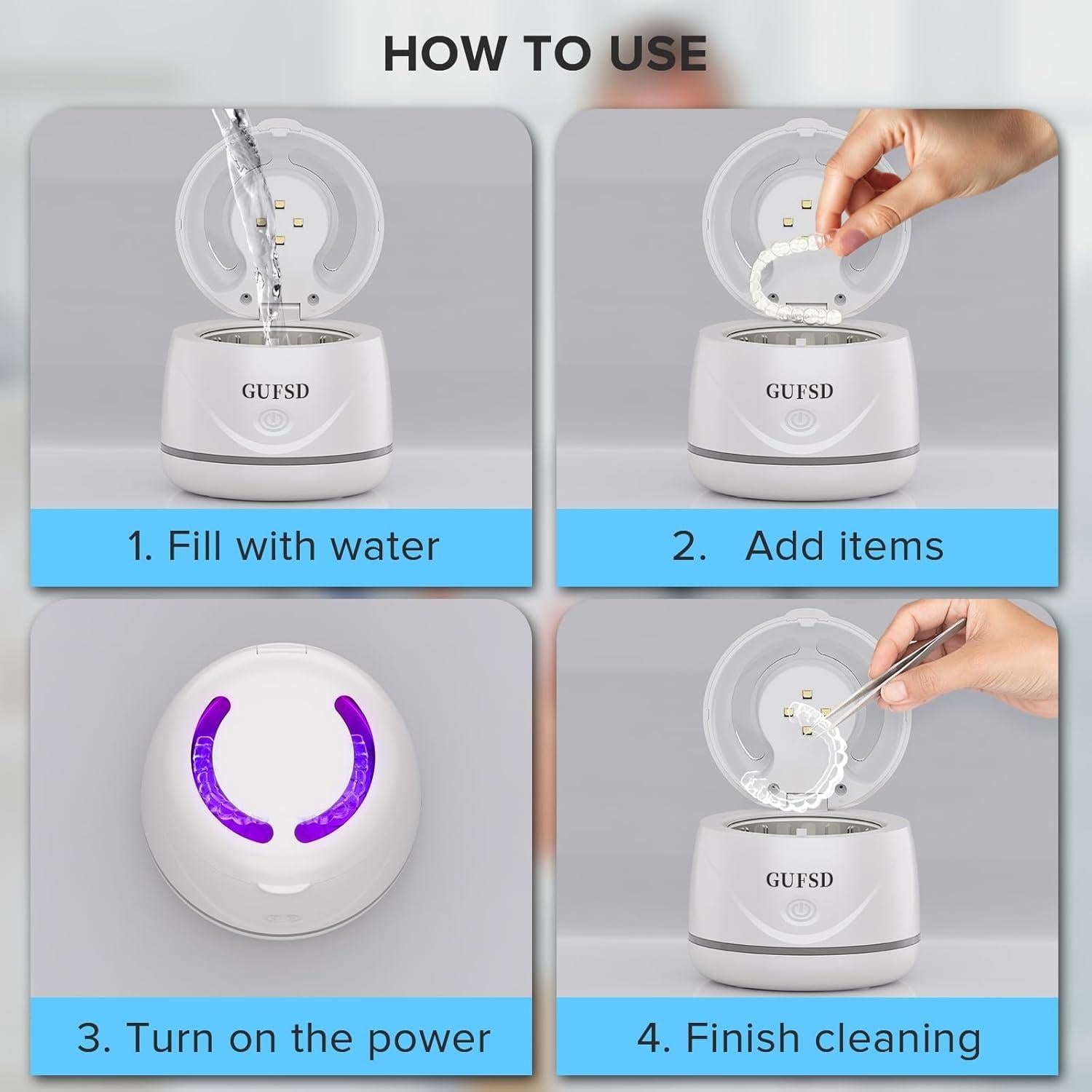 HOW TO USE

GUFSD

1. Fill with water

GUFSD

2. Add items

3. Turn on the power

GUFSD

4. Finish cleaning