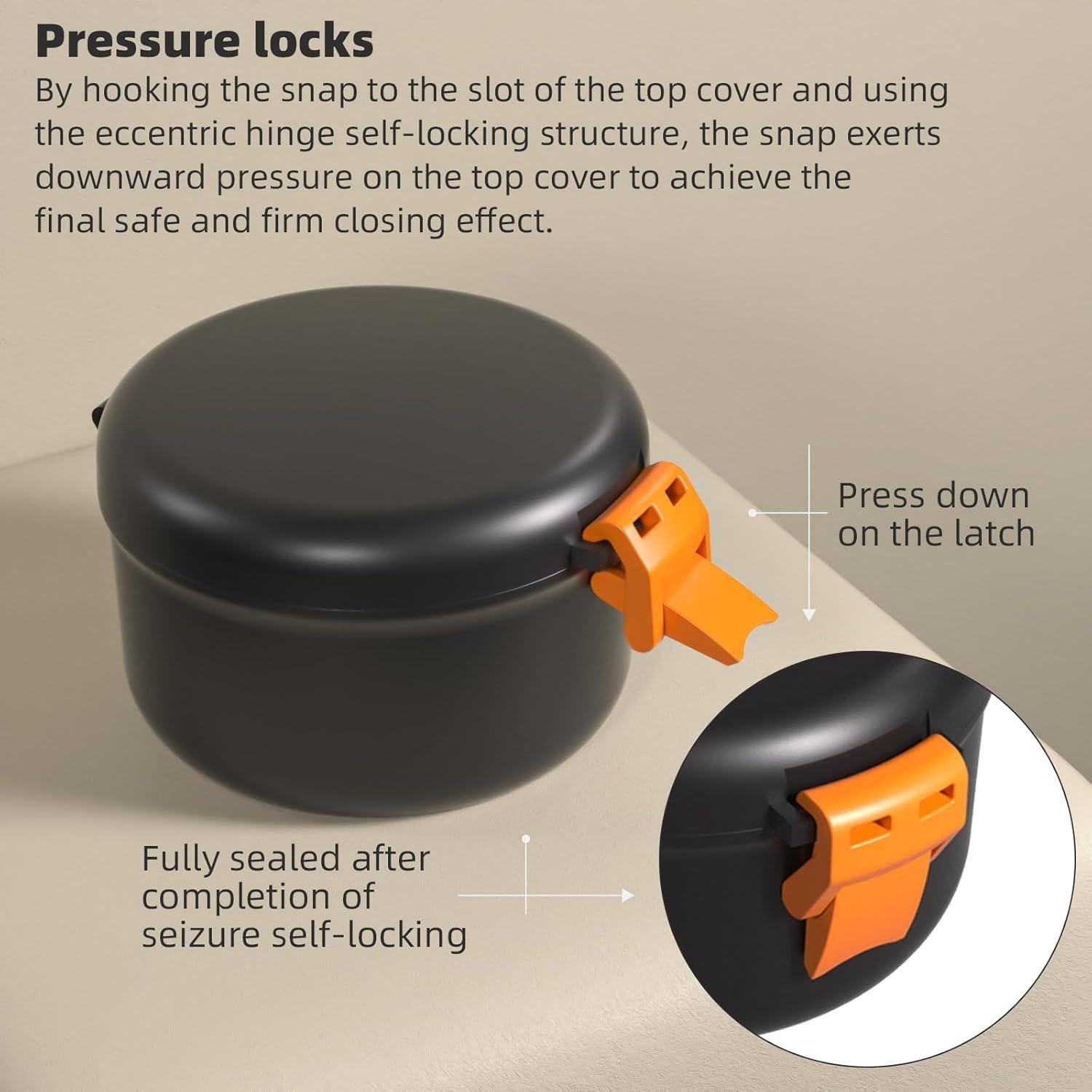 Pressure locks
By hooking the snap to the slot of the top cover and using the eccentric hinge self-locking structure, the snap exerts downward pressure on the top cover to achieve the final safe and firm closing effect.

Press down on the latch

Fully sealed after completion of seizure self-locking