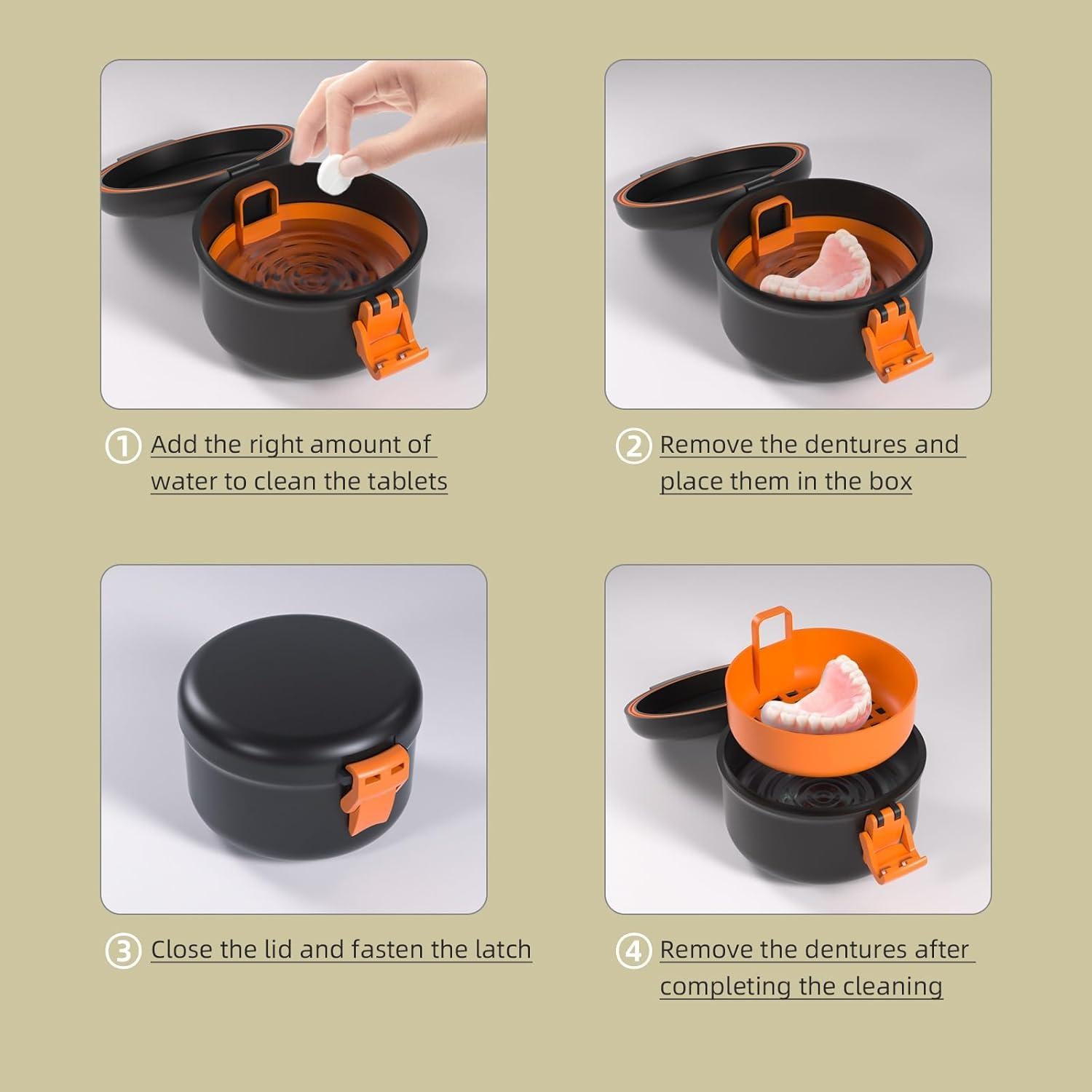 ① Add the right amount of water to clean the tablets

② Remove the dentures and place them in the box

③ Close the lid and fasten the latch

④ Remove the dentures after completing the cleaning