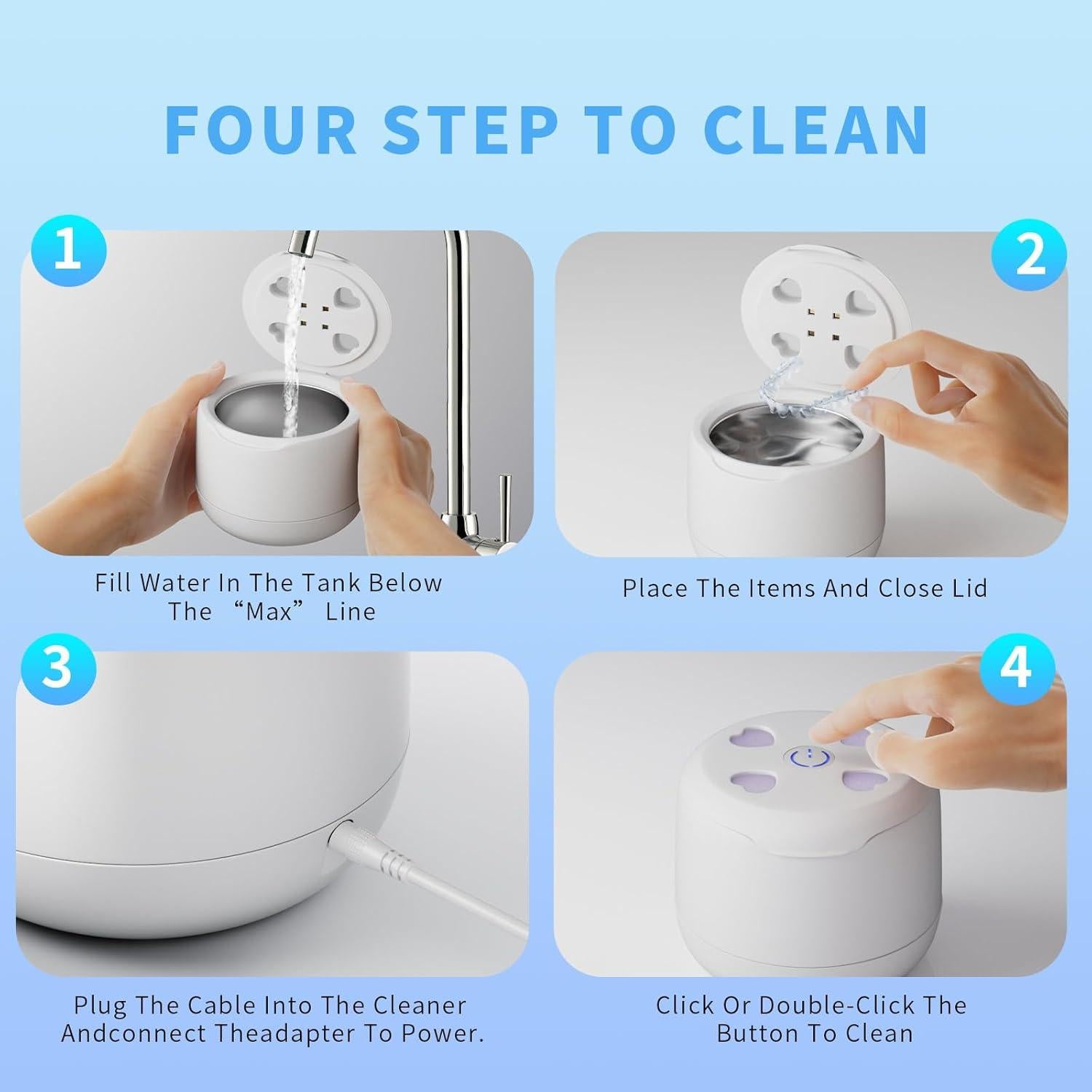 FOUR STEP TO CLEAN

1

Fill Water In The Tank Below The “Max” Line

2

Place The Items And Close Lid

3

Plug The Cable Into The Cleaner Andconnect Theadapter To Power.

4

Click Or Double-Click The Button To Clean