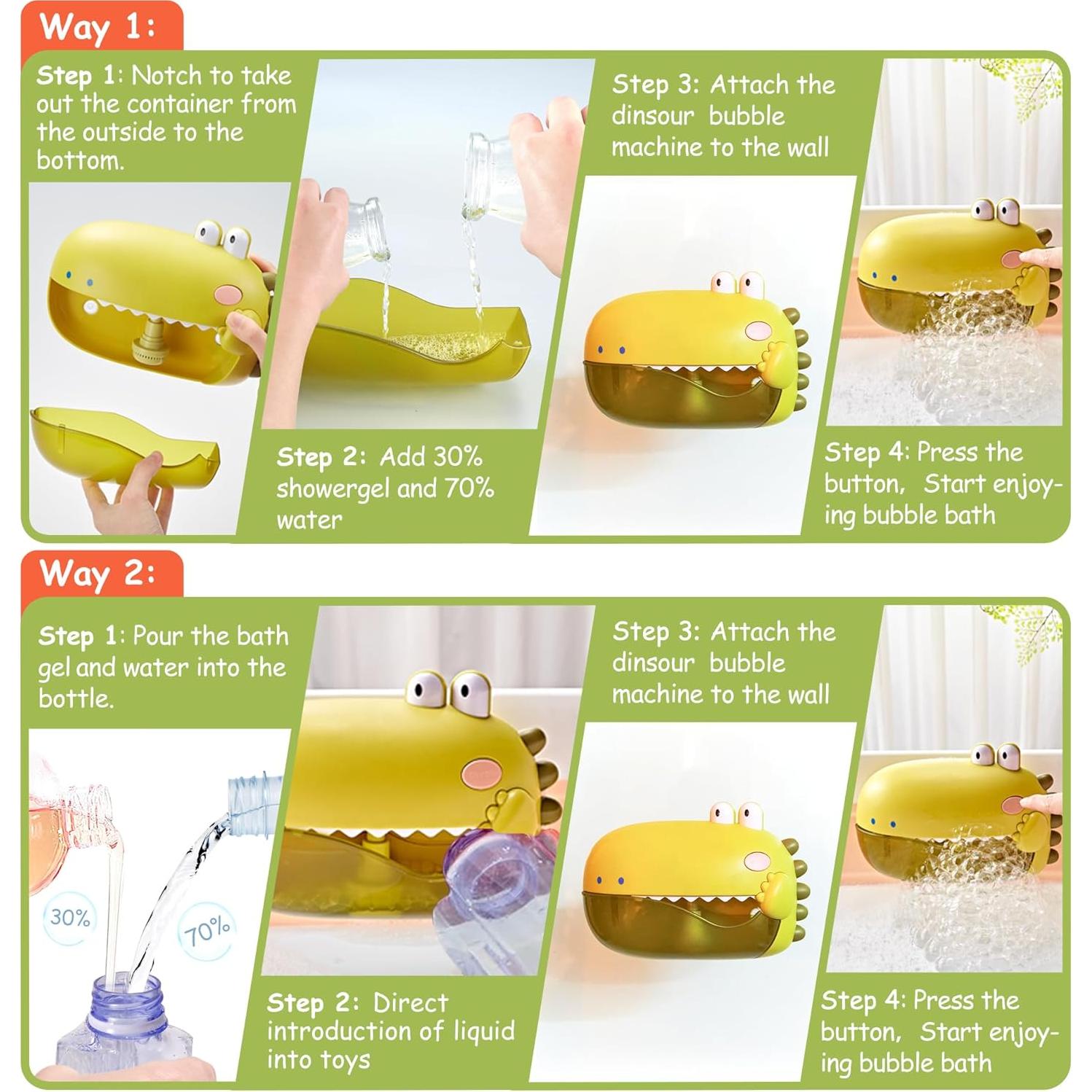 Way 1:

Step 1: Notch to take out the container from the outside to the bottom.

Step 2: Add 30% showergel and 70% water

Step 3: Attach the dinsour bubble machine to the wall

Step 4: Press the button, Start enjoying bubble bath

Way 2:

Step 1: Pour the bath gel and water into the bottle.

30%

70%

Step 2: Direct introduction of liquid into toys

Step 3: Attach the dinsour bubble machine to the wall

Step 4: Press the button, Start enjoying bubble bath