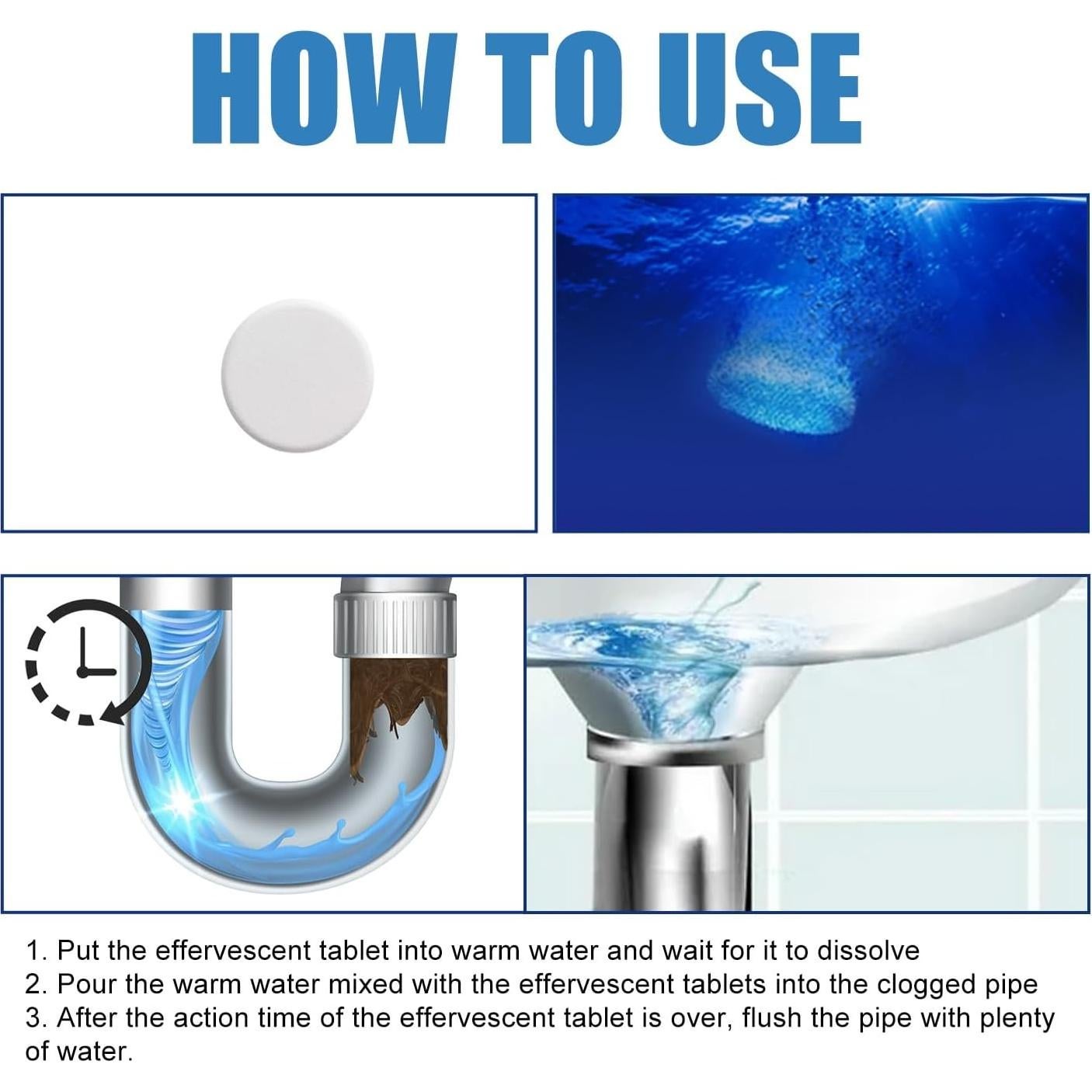 HOW TO USE

1. Put the effervescent tablet into warm water and wait for it to dissolve
2. Pour the warm water mixed with the effervescent tablets into the clogged pipe
3. After the action time of the effervescent tablet is over, flush the pipe with plenty of water.