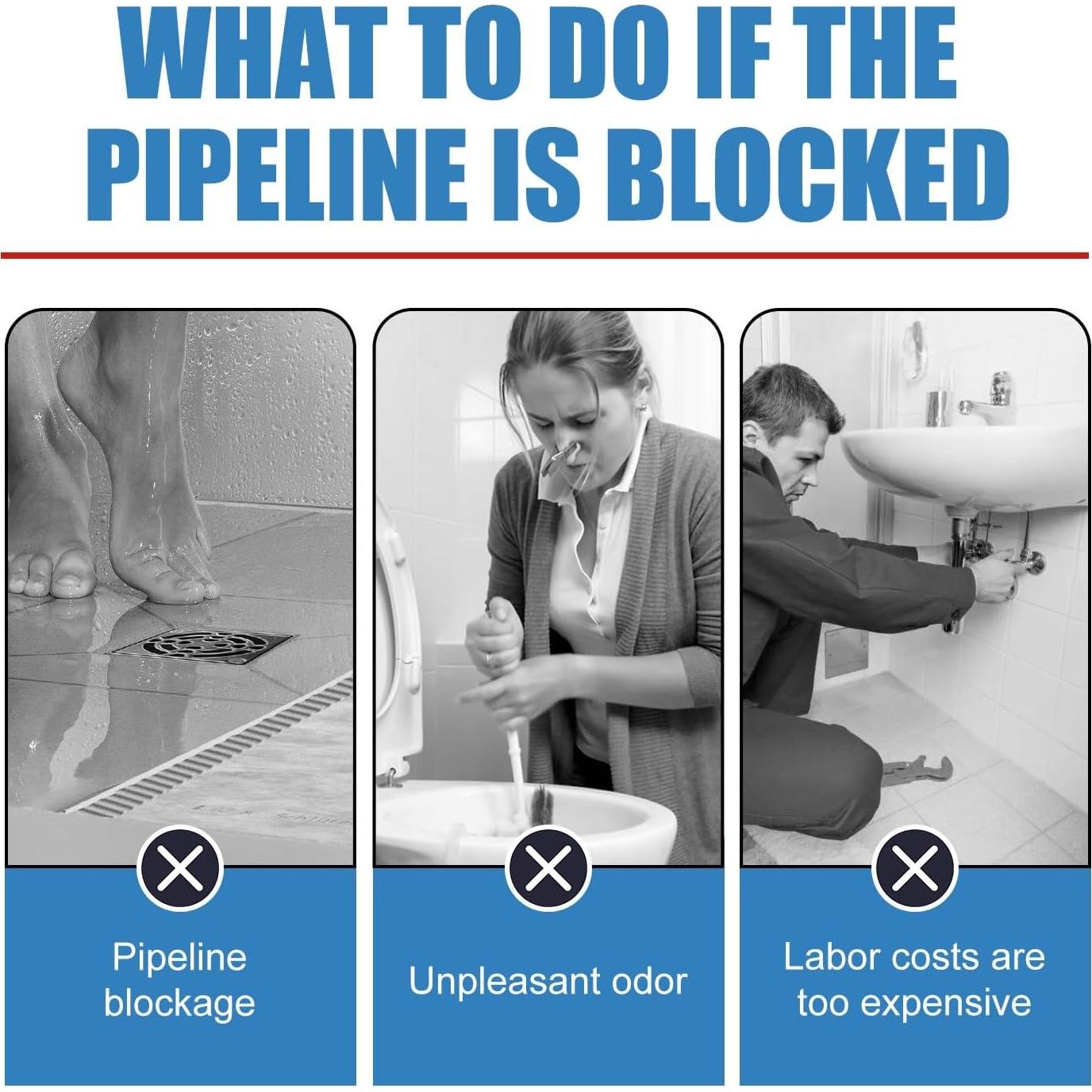 WHAT TO DO IF THE PIPELINE IS BLOCKED

Pipeline blockage

Unpleasant odor

Labor costs are too expensive