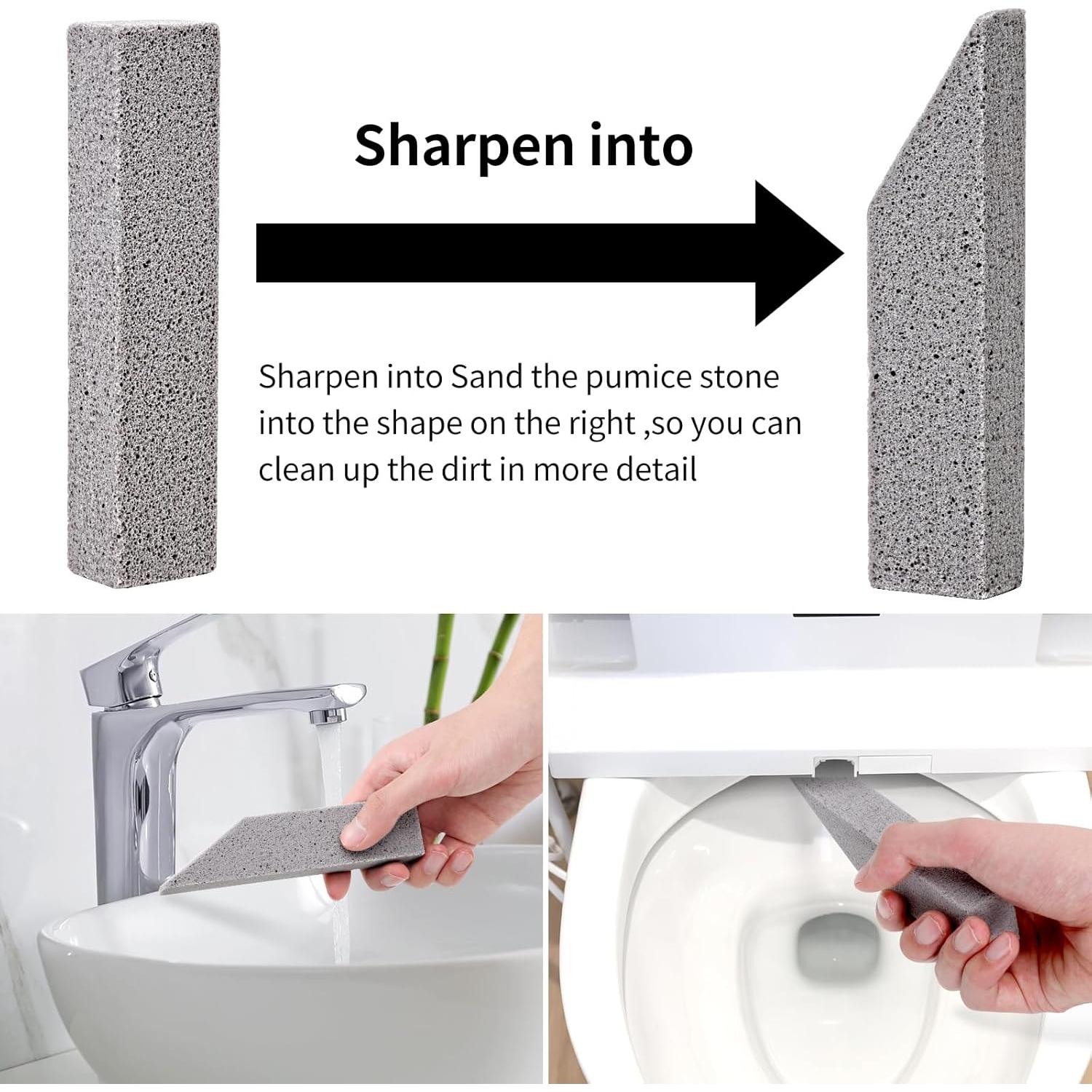 Sharpen into

Sharpen into Sand the pumice stone into the shape on the right ,so you can clean up the dirt in more detail