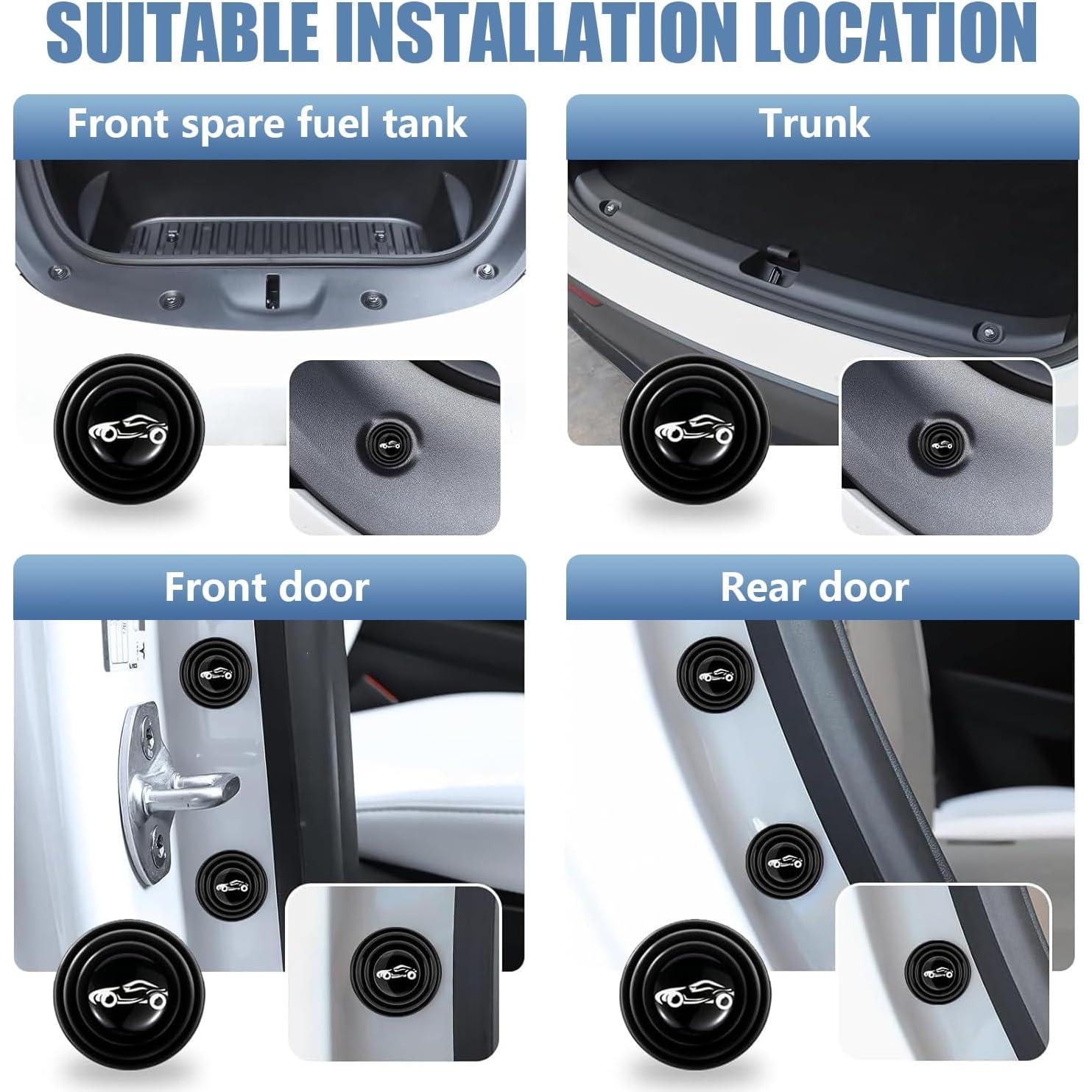 SUITABLE INSTALLATION LOCATION

Front spare fuel tank

Trunk

Front door

Rear door