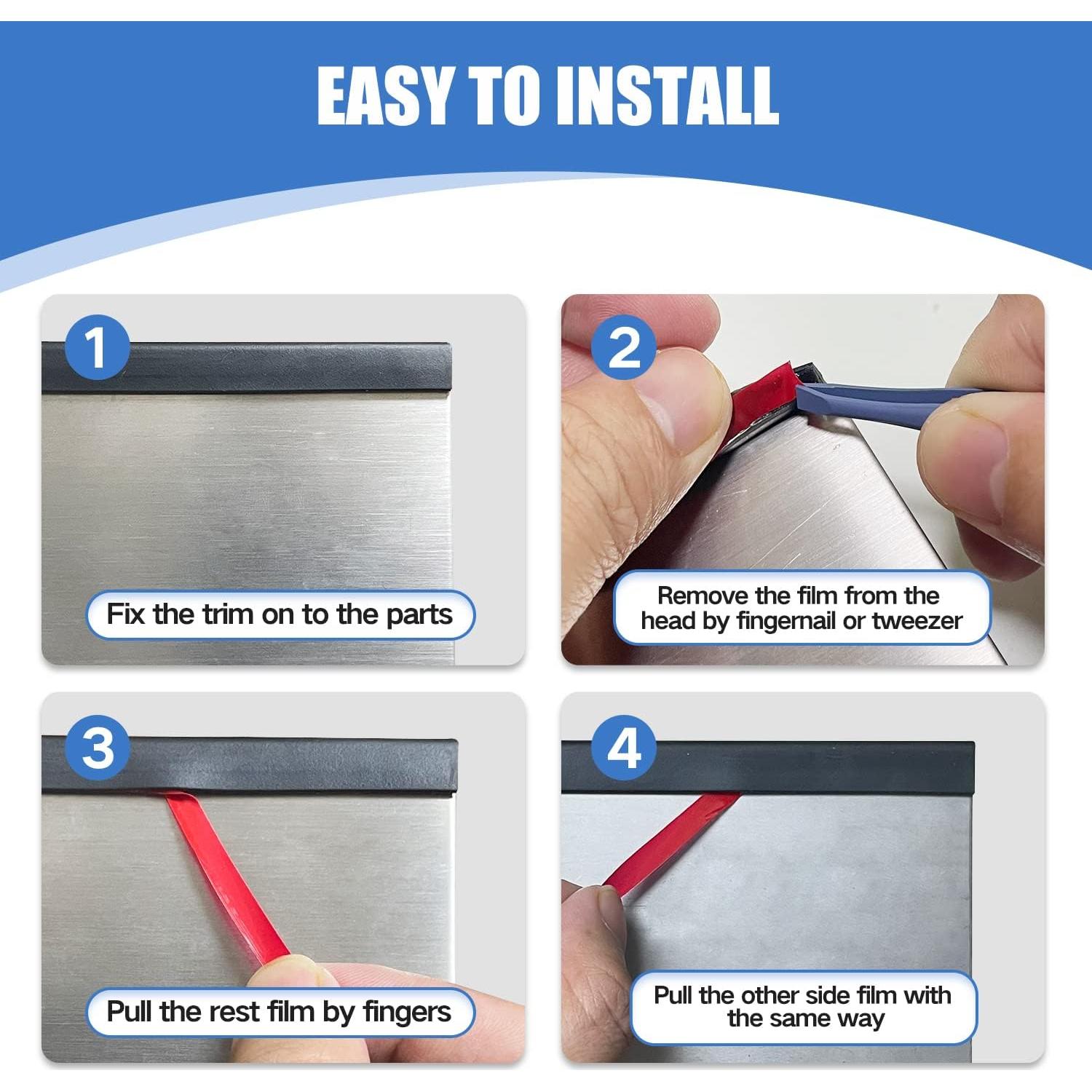 EASY TO INSTALL

1

Fix the trim on to the parts

2

Remove the film from the head by fingernail or tweezer

3

Pull the rest film by fingers

4

Pull the other side film with the same way