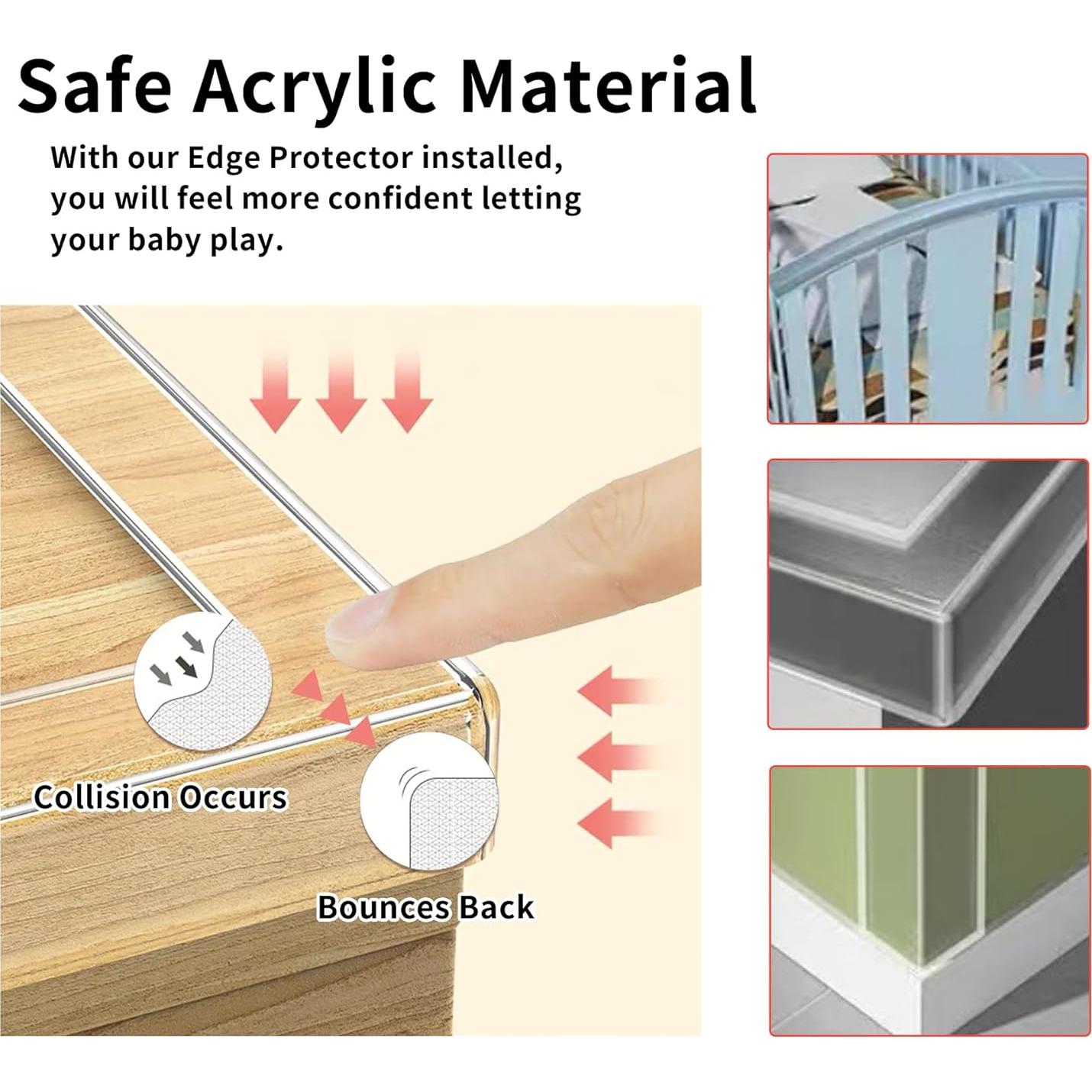 Safe Acrylic Material

With our Edge Protector installed, you will feel more confident letting your baby play.

Collision Occurs

Bounces Back