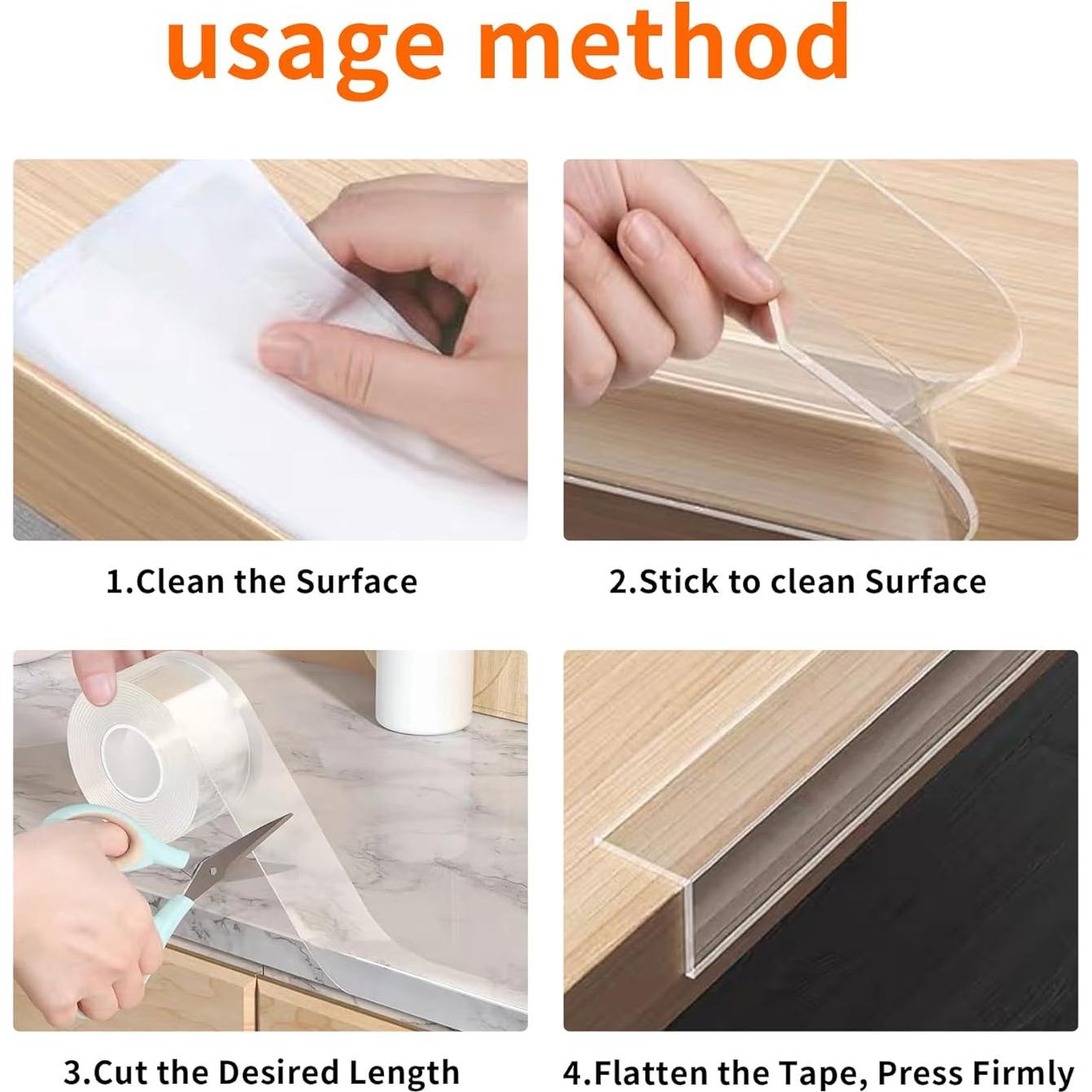 usage method

1.Clean the Surface

2.Stick to clean Surface

3.Cut the Desired Length

4.Flatten the Tape, Press Firmly