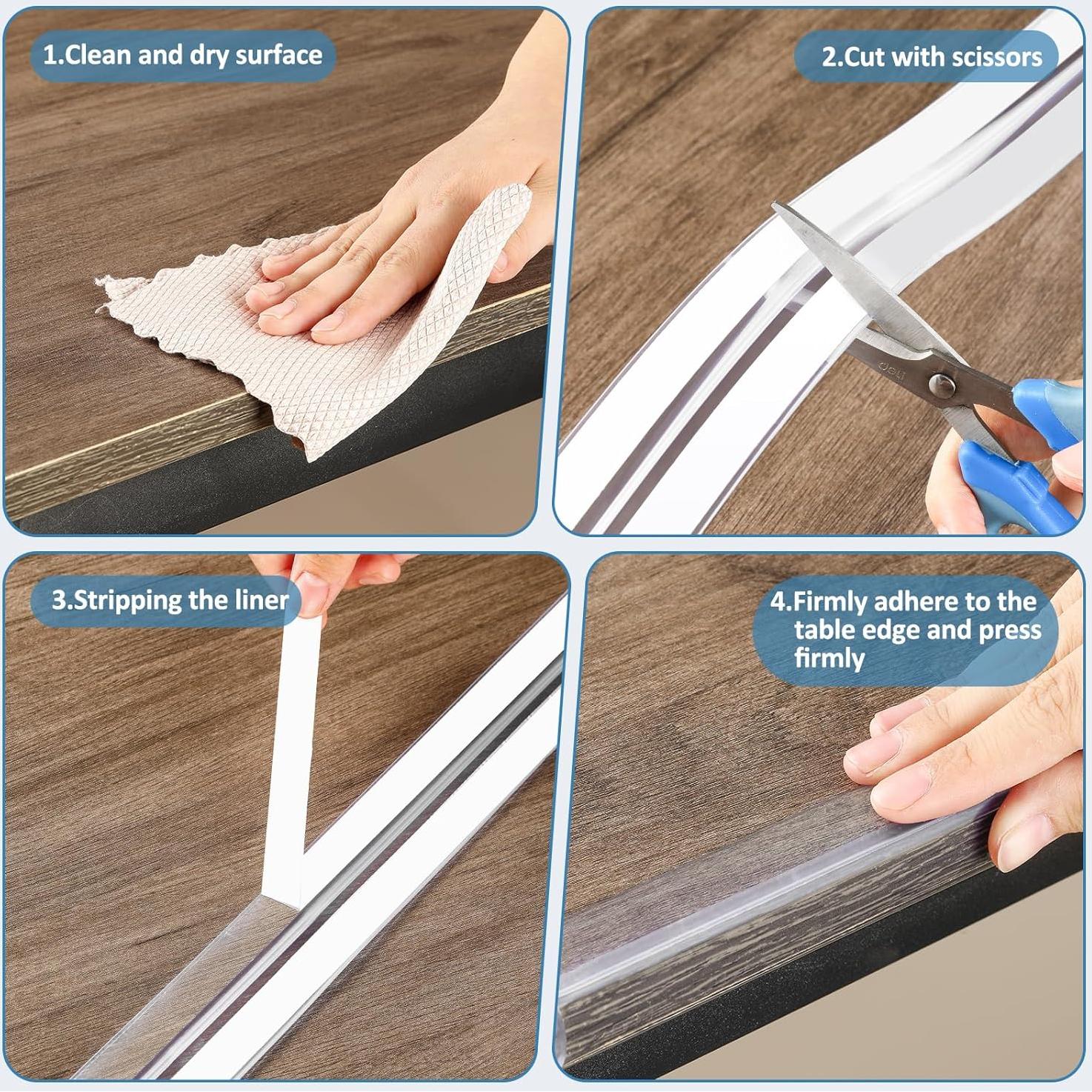 1.Clean and dry surface

2.Cut with scissors

deli

3.Stripping the liner

4.Firmly adhere to the table edge and press firmly