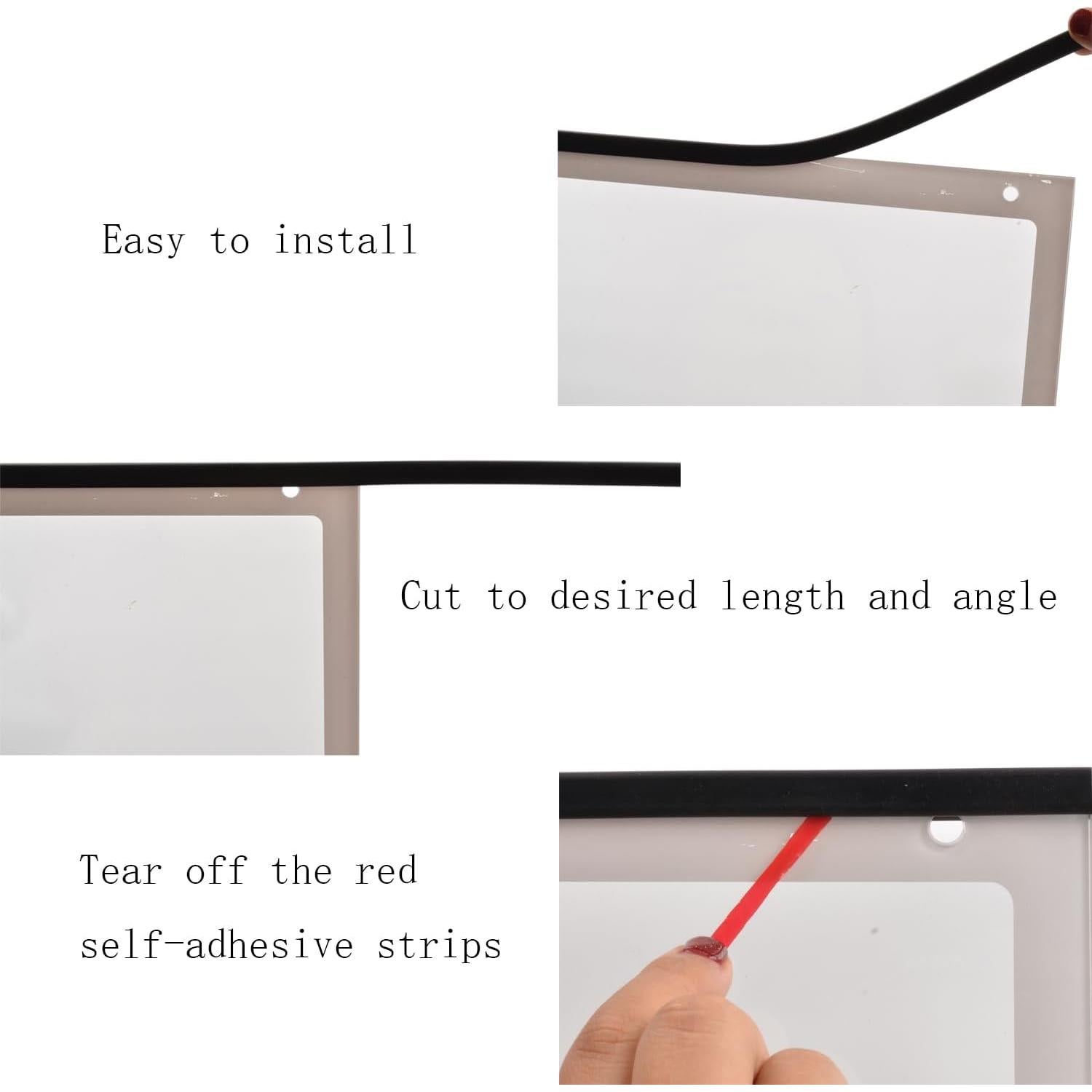 Easy to install

Cut to desired length and angle

Tear off the red self-adhesive strips