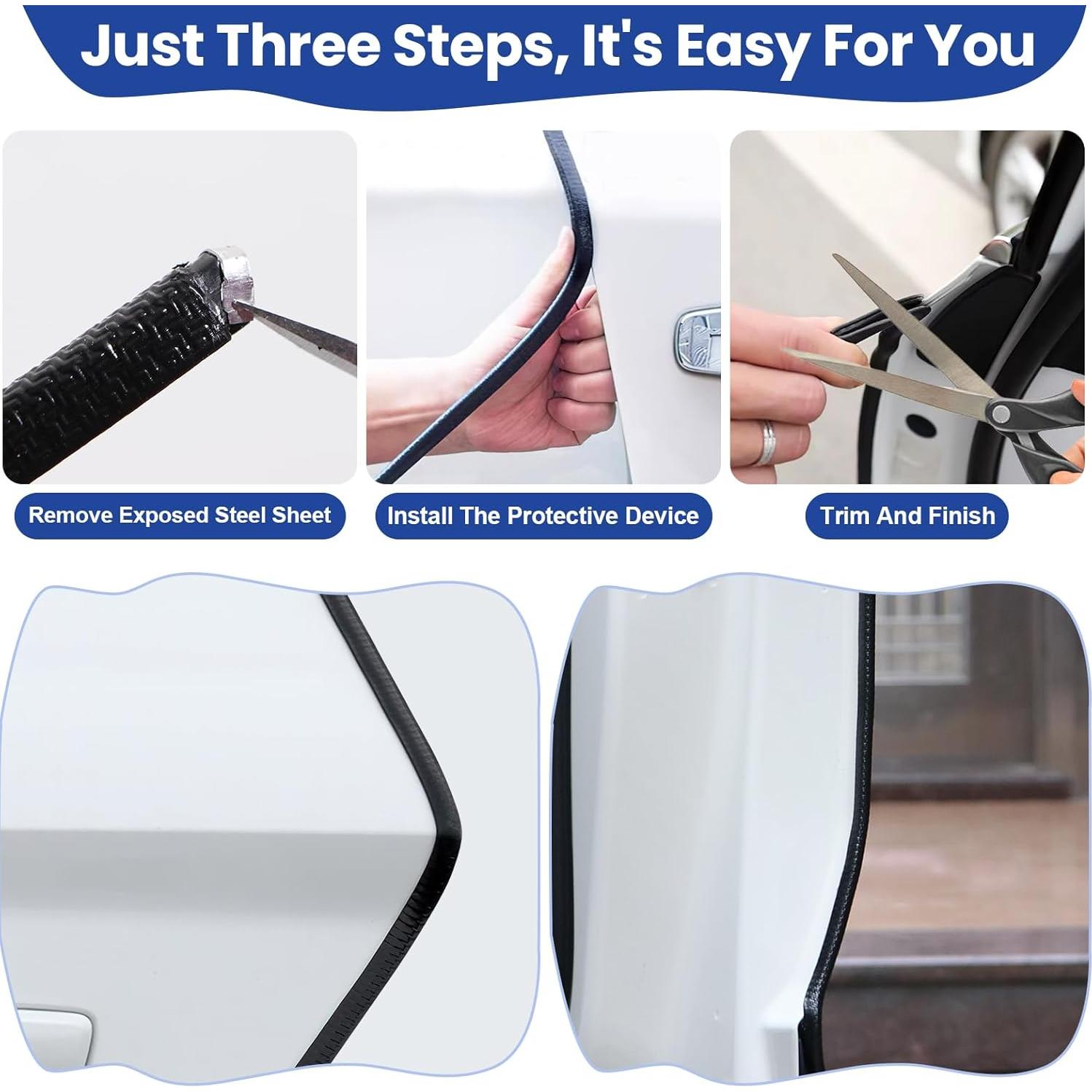 Just Three Steps, It's Easy For You

Remove Exposed Steel Sheet

Install The Protective Device

Trim And Finish