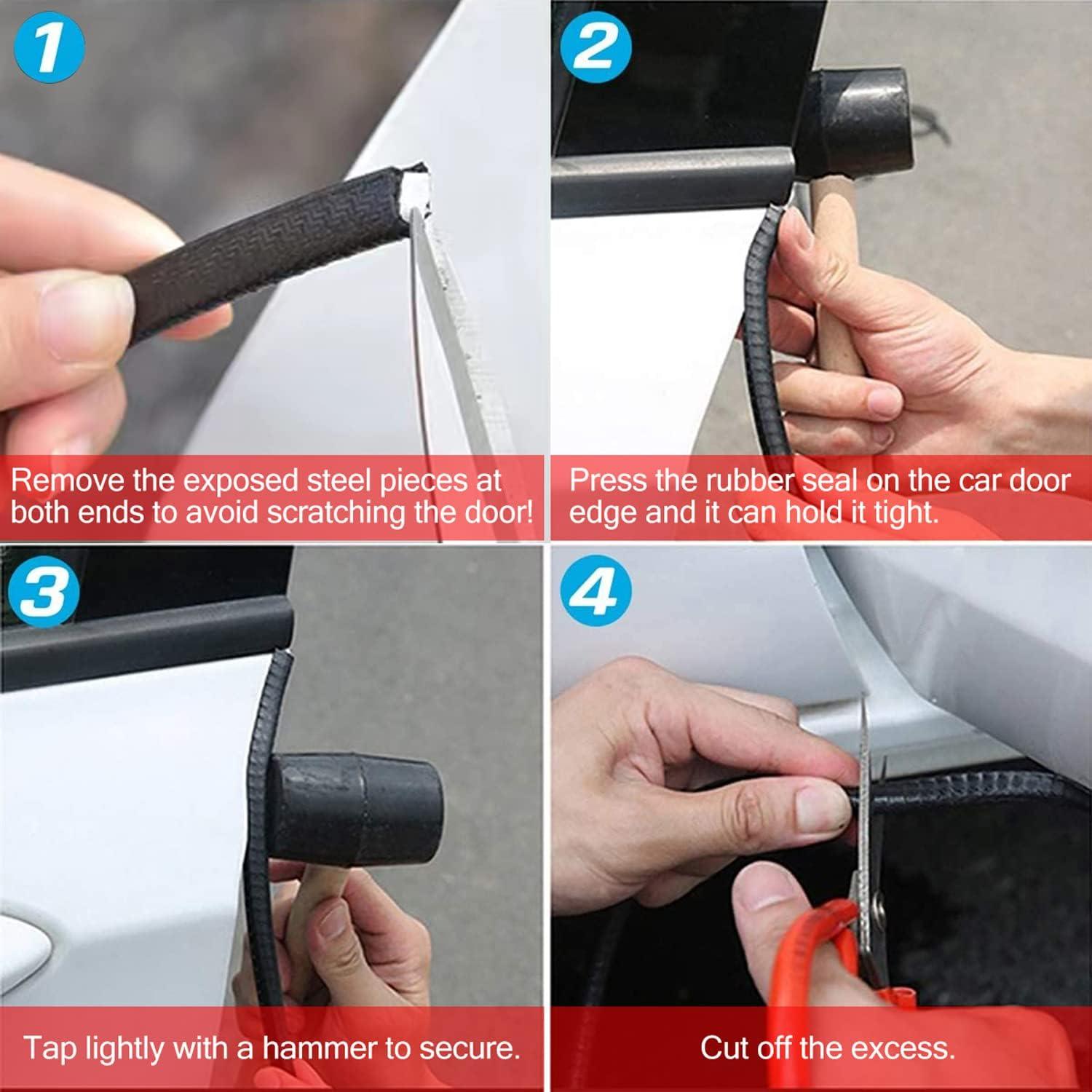 1

Remove the exposed steel pieces at both ends to avoid scratching the door!

2

Press the rubber seal on the car door edge and it can hold it tight.

3

Tap lightly with a hammer to secure.

4

Cut off the excess.