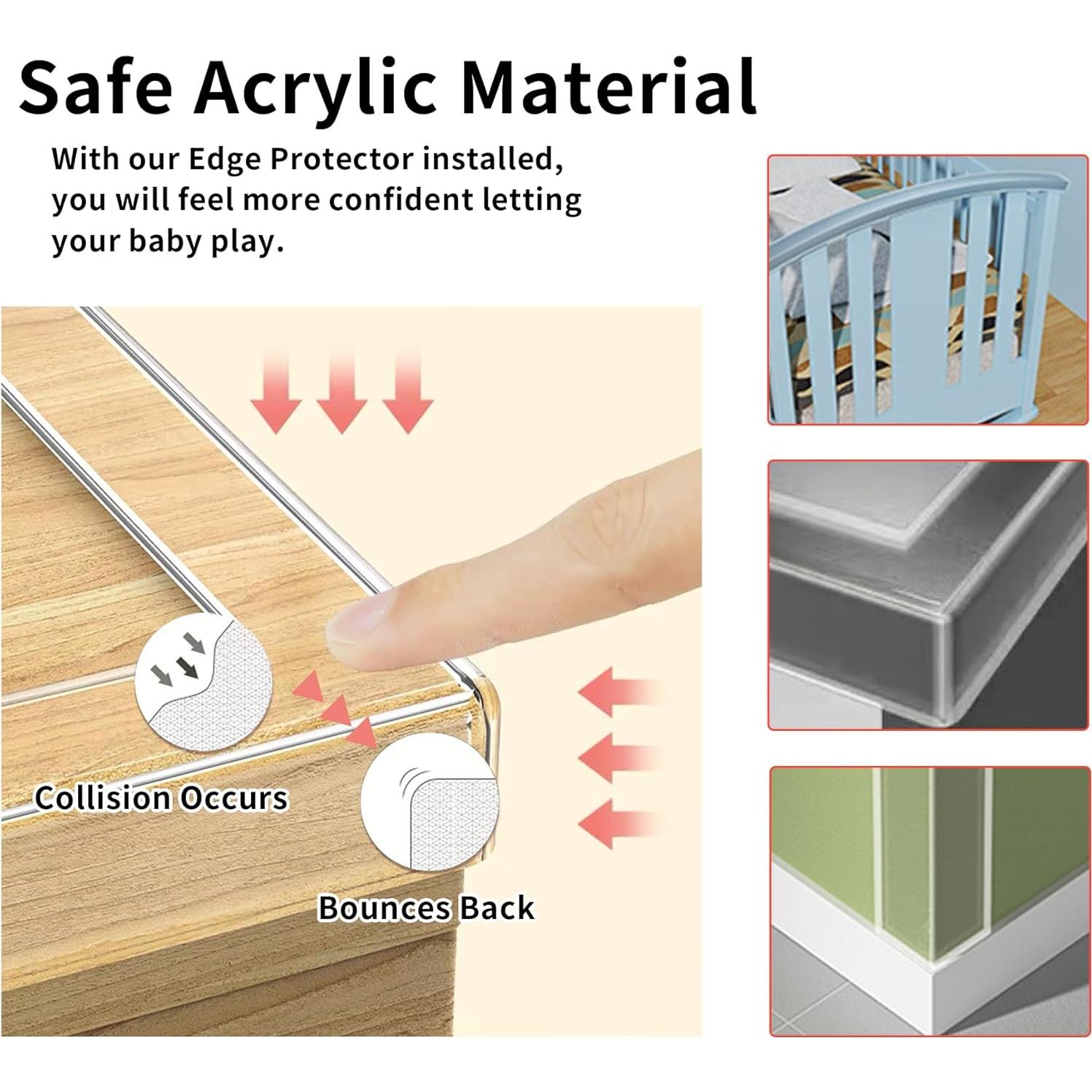 Safe Acrylic Material

With our Edge Protector installed, you will feel more confident letting your baby play.

Collision Occurs

Bounces Back