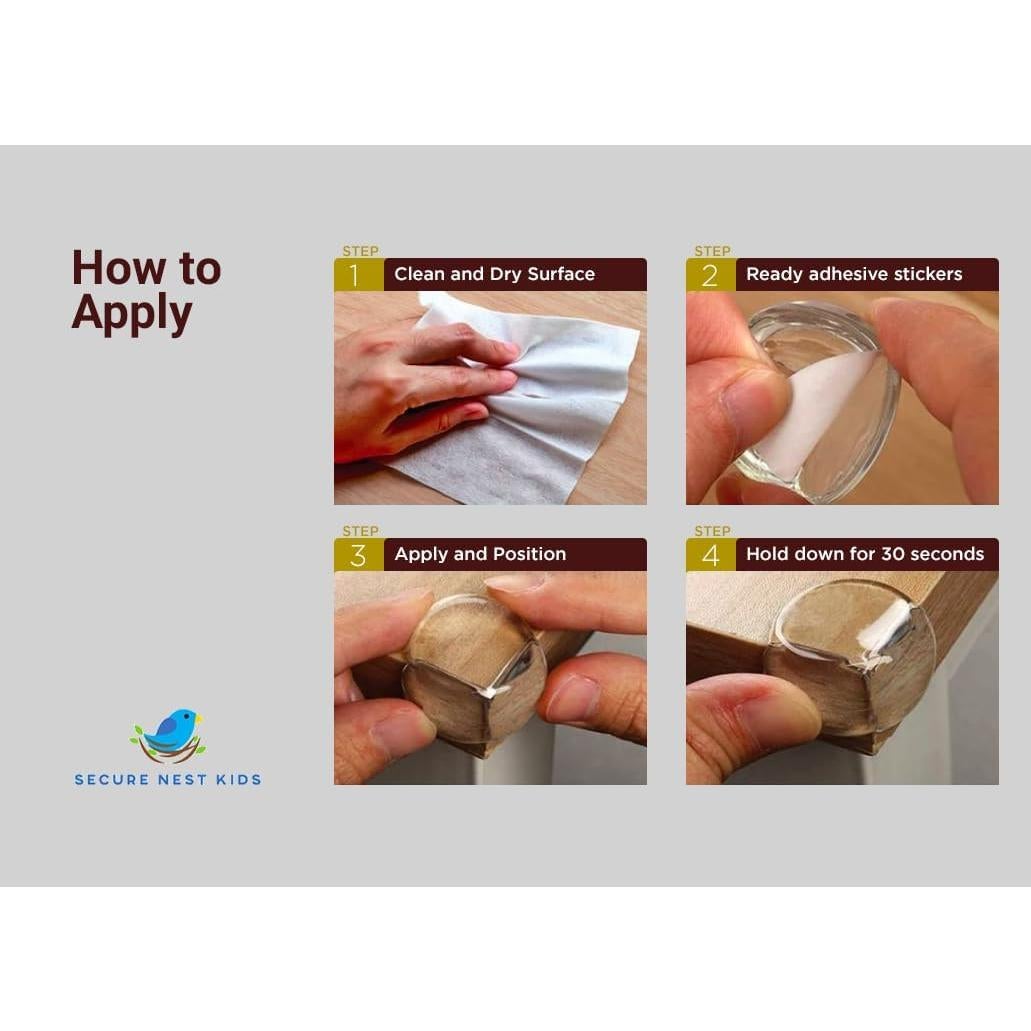 How to Apply

STEP
1 Clean and Dry Surface

STEP
2 Ready adhesive stickers

STEP
3 Apply and Position

STEP
4 Hold down for 30 seconds

SECURE NEST KIDS