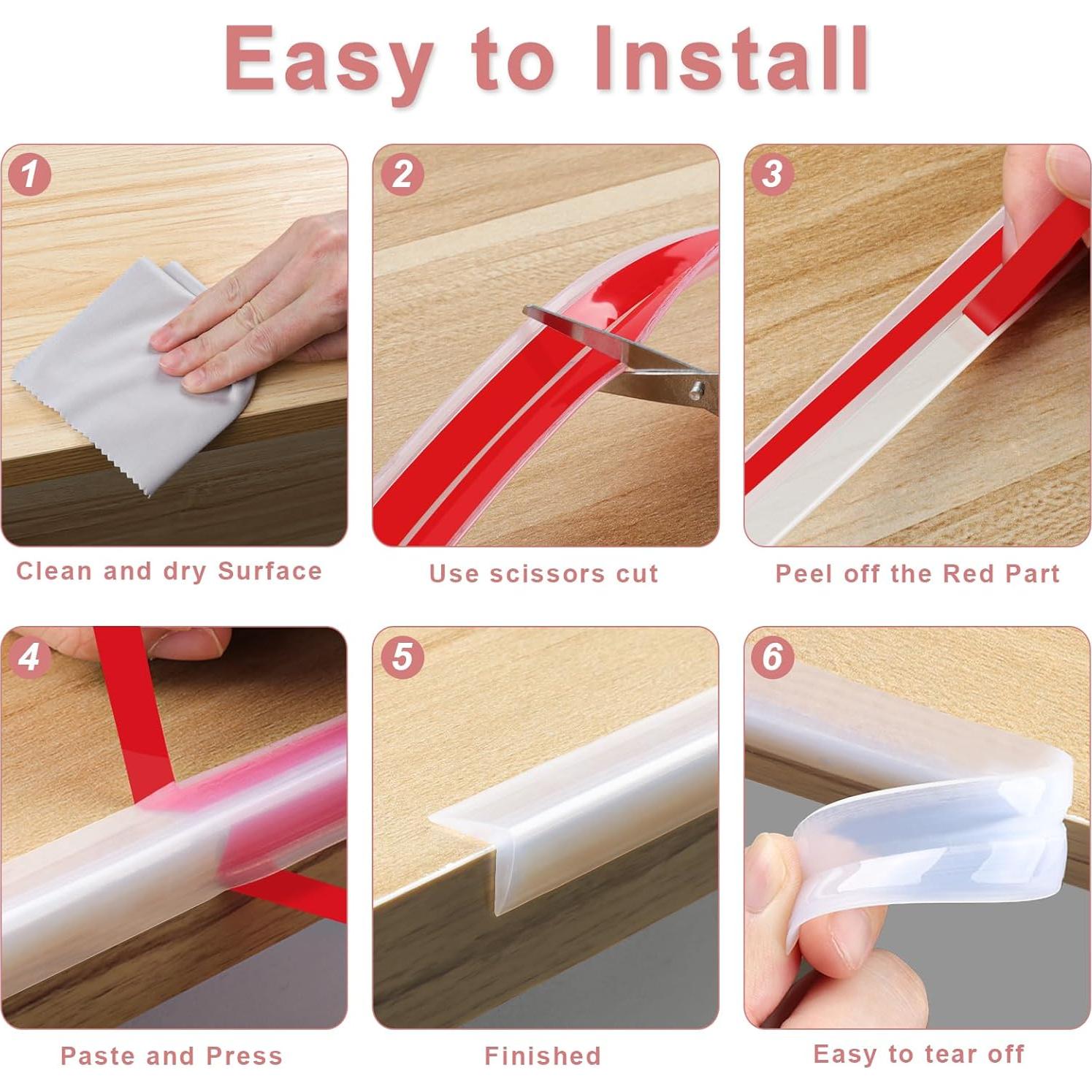 Easy to Install

1
Clean and dry Surface

2
Use scissors cut

3
Peel off the Red Part

4
Paste and Press

5
Finished

6
Easy to tear off