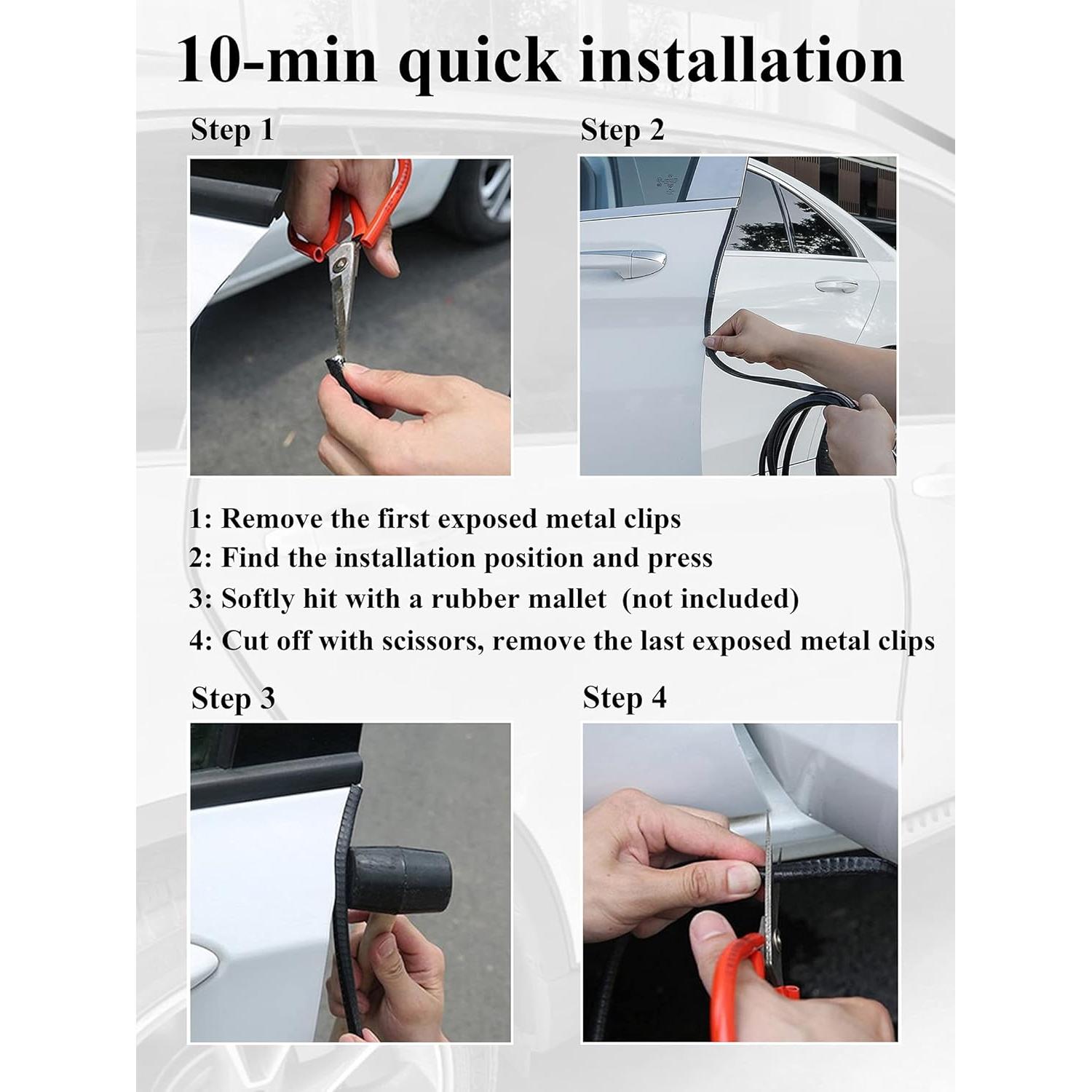 10-min quick installation

Step 1

Step 2

1: Remove the first exposed metal clips
2: Find the installation position and press
3: Softly hit with a rubber mallet (not included)
4: Cut off with scissors, remove the last exposed metal clips

Step 3

Step 4