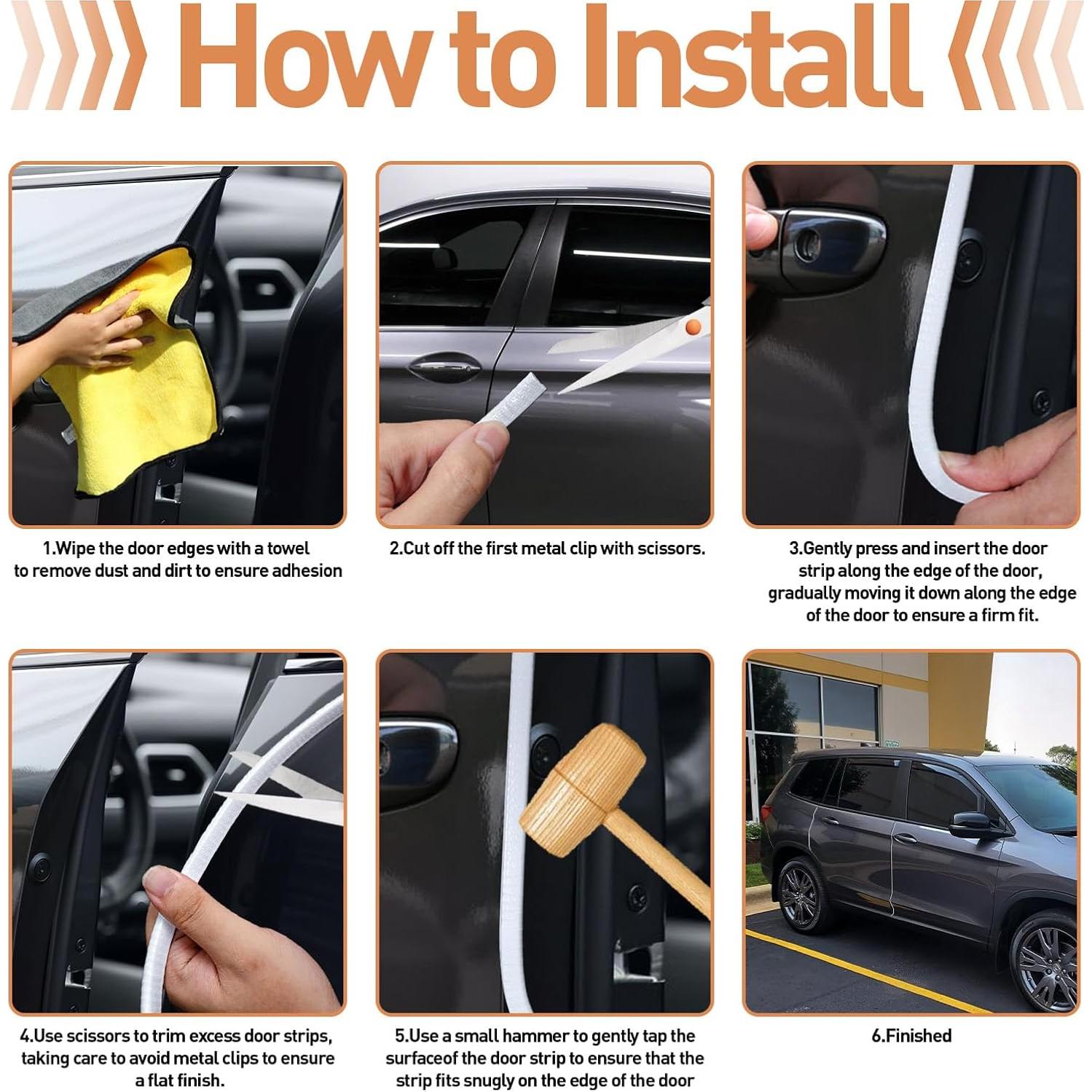 How to Install

1.Wipe the door edges with a towel to remove dust and dirt to ensure adhesion

2.Cut off the first metal clip with scissors.

3.Gently press and insert the door strip along the edge of the door, gradually moving it down along the edge of the door to ensure a firm fit.

4.Use scissors to trim excess door strips, taking care to avoid metal clips to ensure a flat finish.

5.Use a small hammer to gently tap the surfaceof the door strip to ensure that the strip fits snugly on the edge of the door

6.Finished