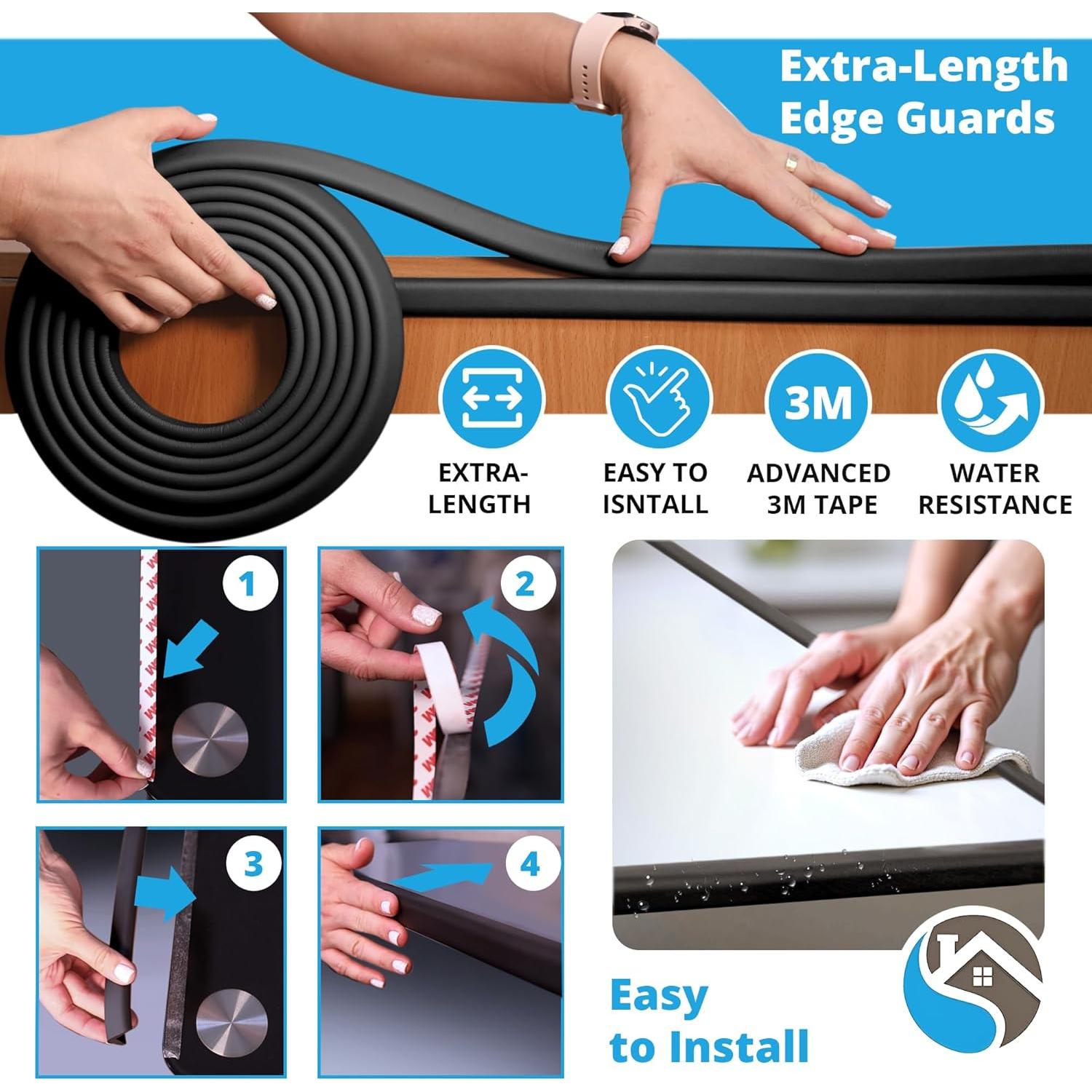 Extra-Length Edge Guards

EXTRA-LENGTH

EASY TO ISNTALL

3M

ADVANCED 3M TAPE

WATER RESISTANCE

1

2

3

4

Easy to Install