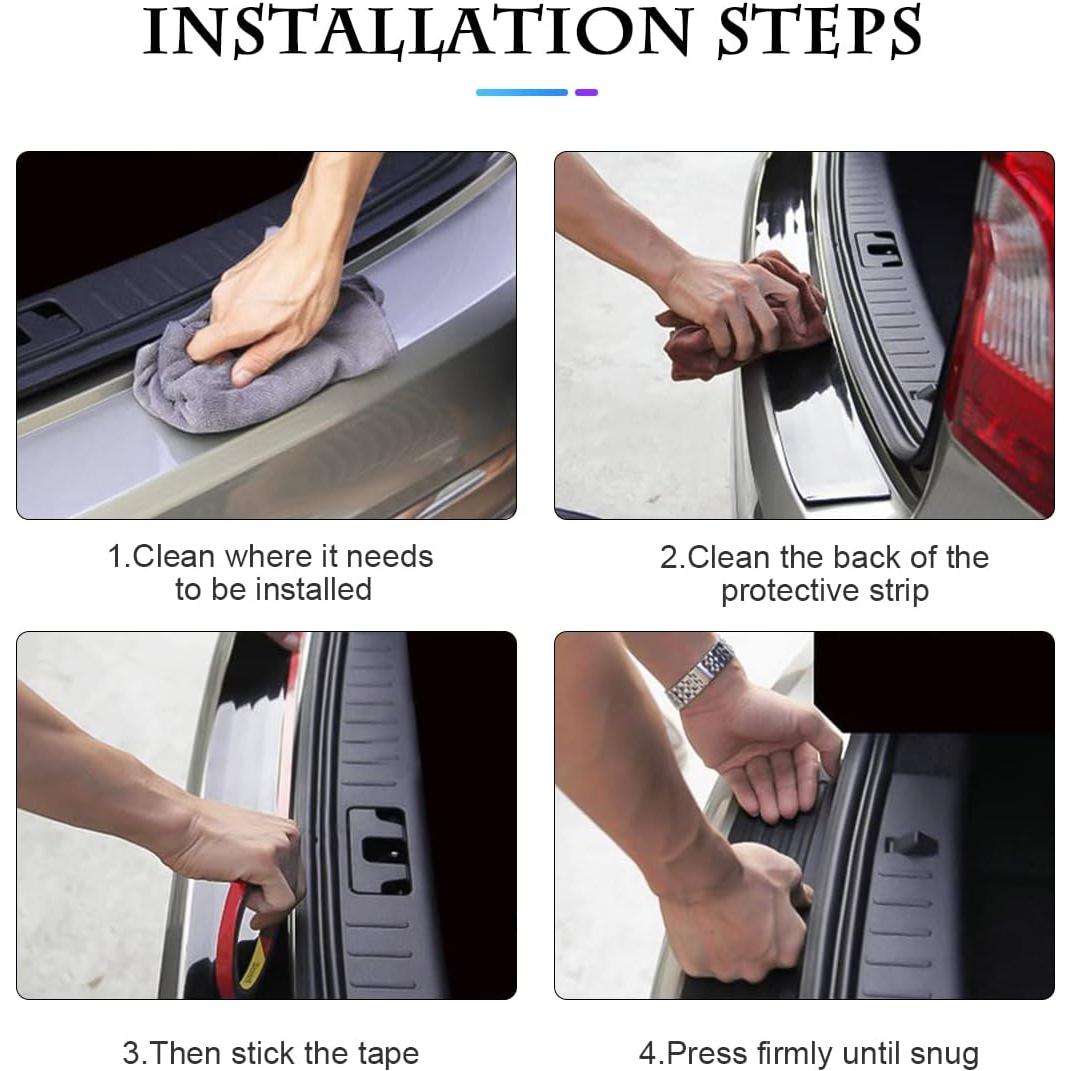 INSTALLATION STEPS

1.Clean where it needs to be installed

2.Clean the back of the protective strip

3.Then stick the tape

4.Press firmly until snug