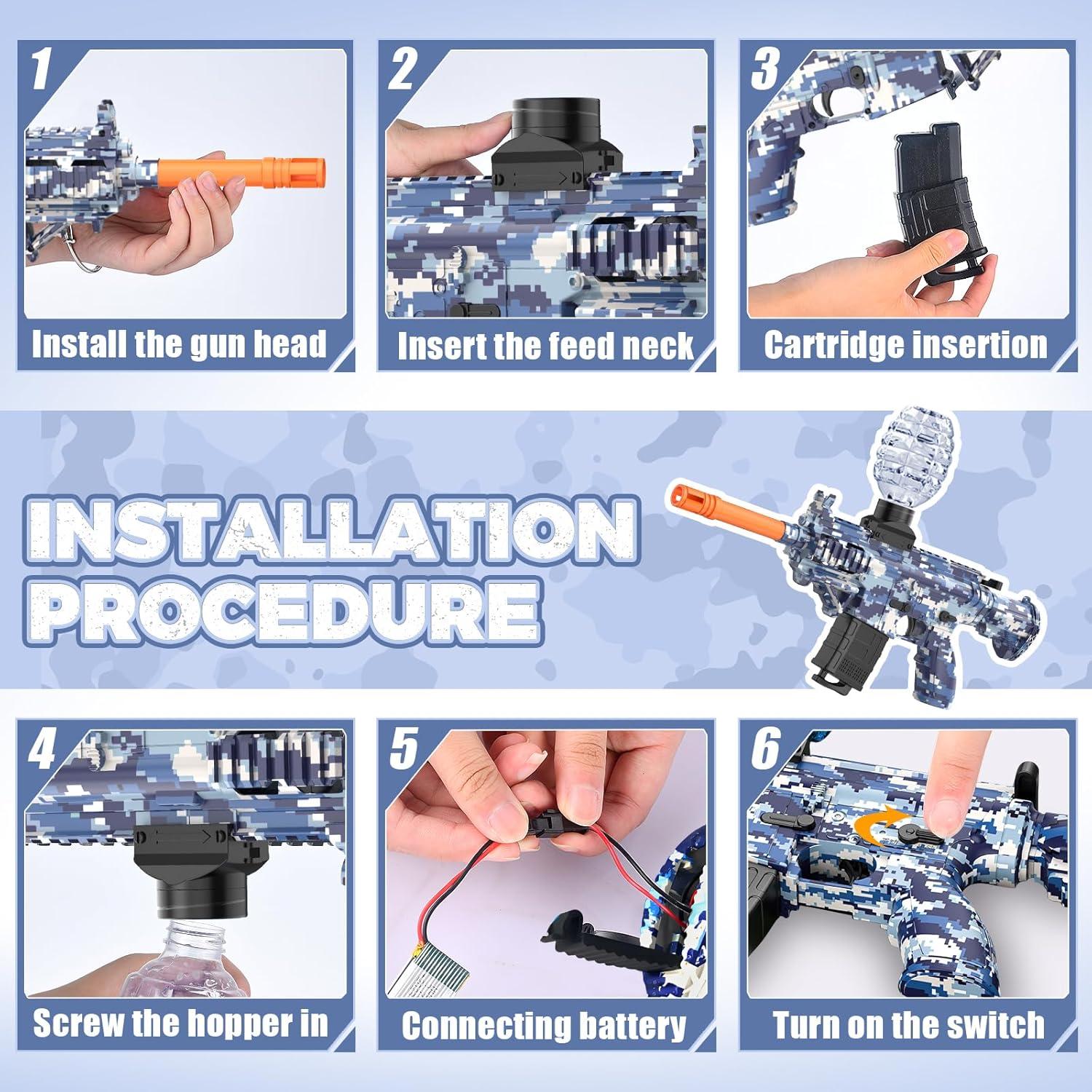 1
Install the gun head

2
Insert the feed neck

3
Cartridge insertion

INSTALLATION PROCEDURE

4
Screw the hopper in

5
Connecting battery

6
Turn on the switch