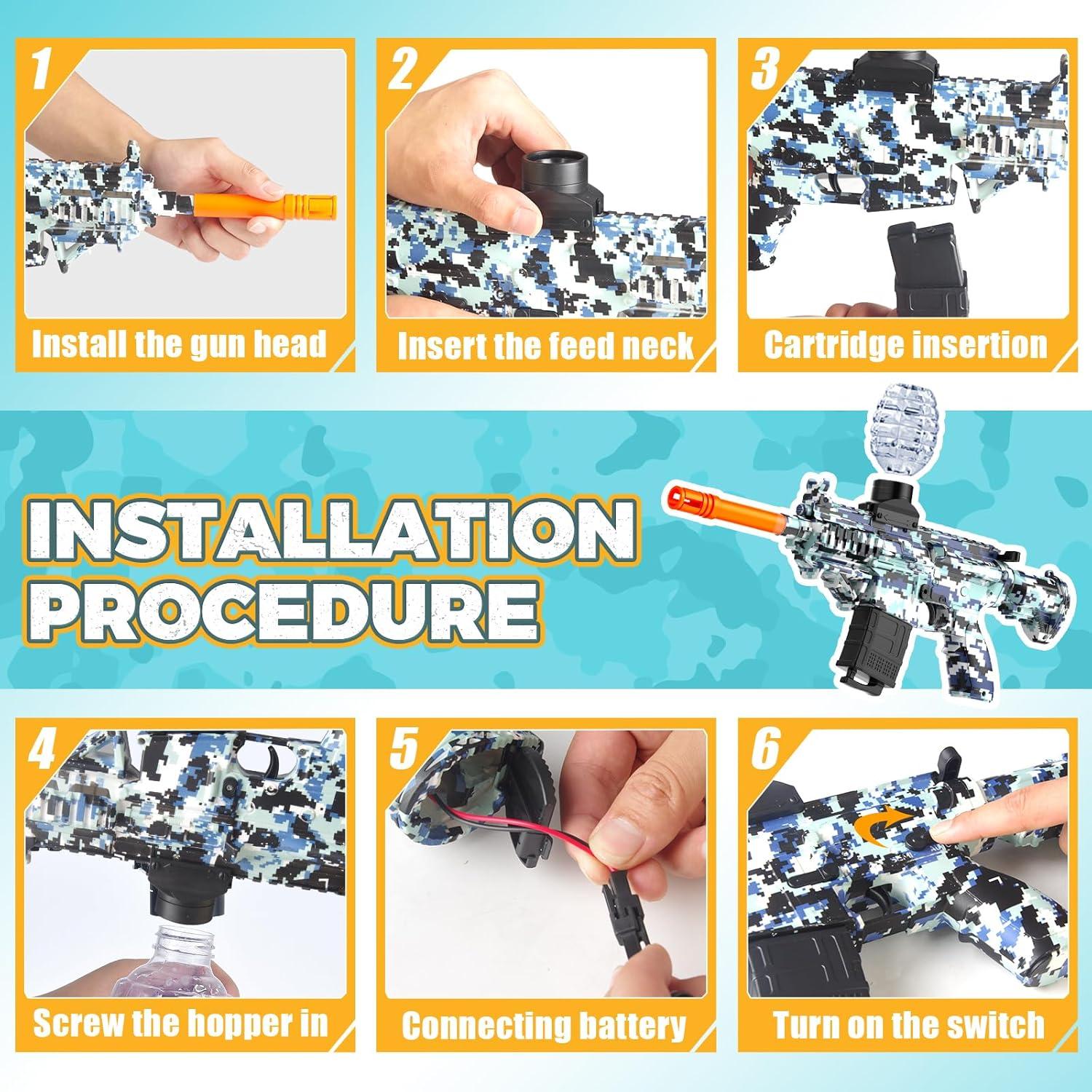 1
Install the gun head

2
Insert the feed neck

3
Cartridge insertion

INSTALLATION PROCEDURE

4
Screw the hopper in

5
Connecting battery

6
Turn on the switch