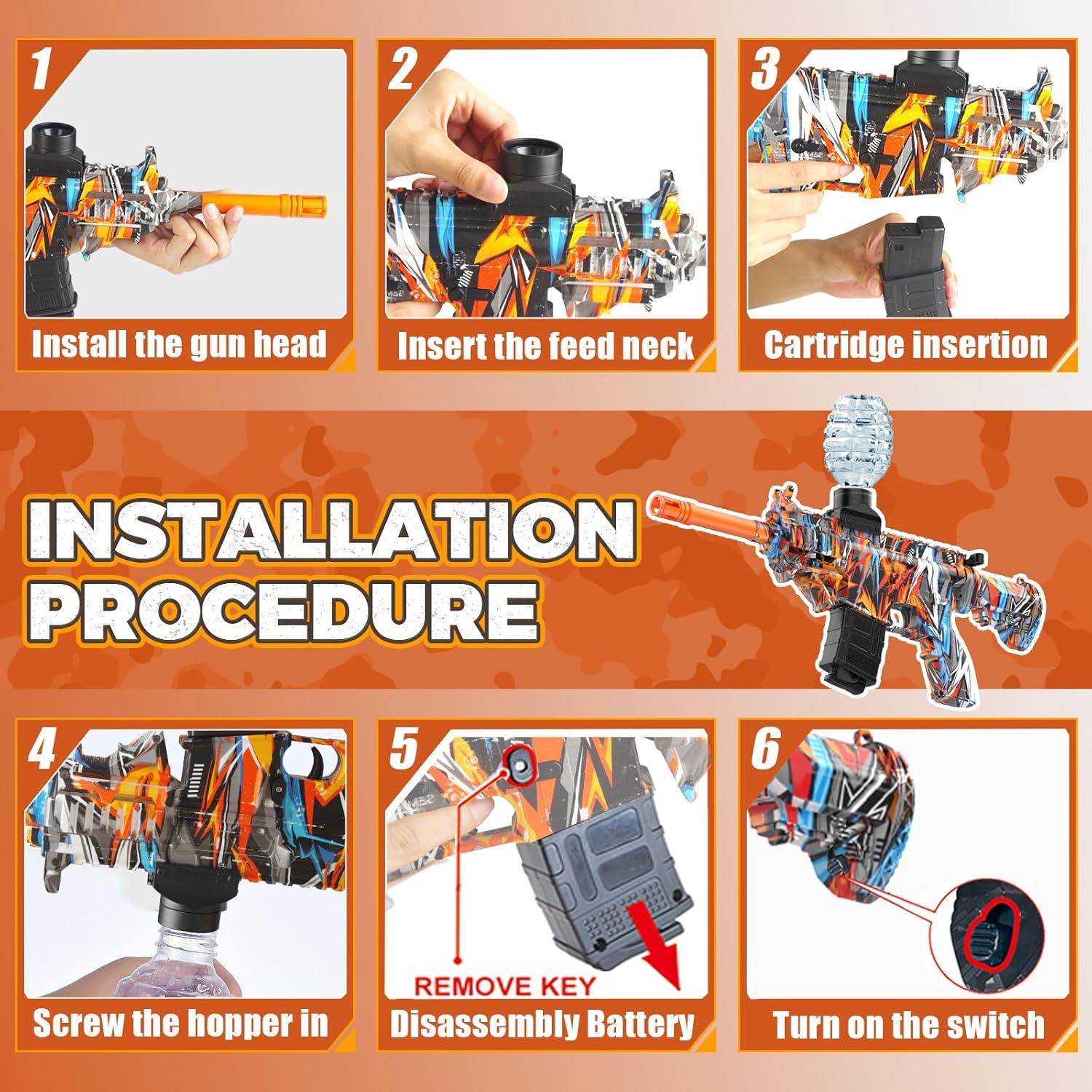 1
Install the gun head

2
Insert the feed neck

3
Cartridge insertion

INSTALLATION PROCEDURE

4
Screw the hopper in

5
REMOVE KEY
Disassembly Battery

6
Turn on the switch