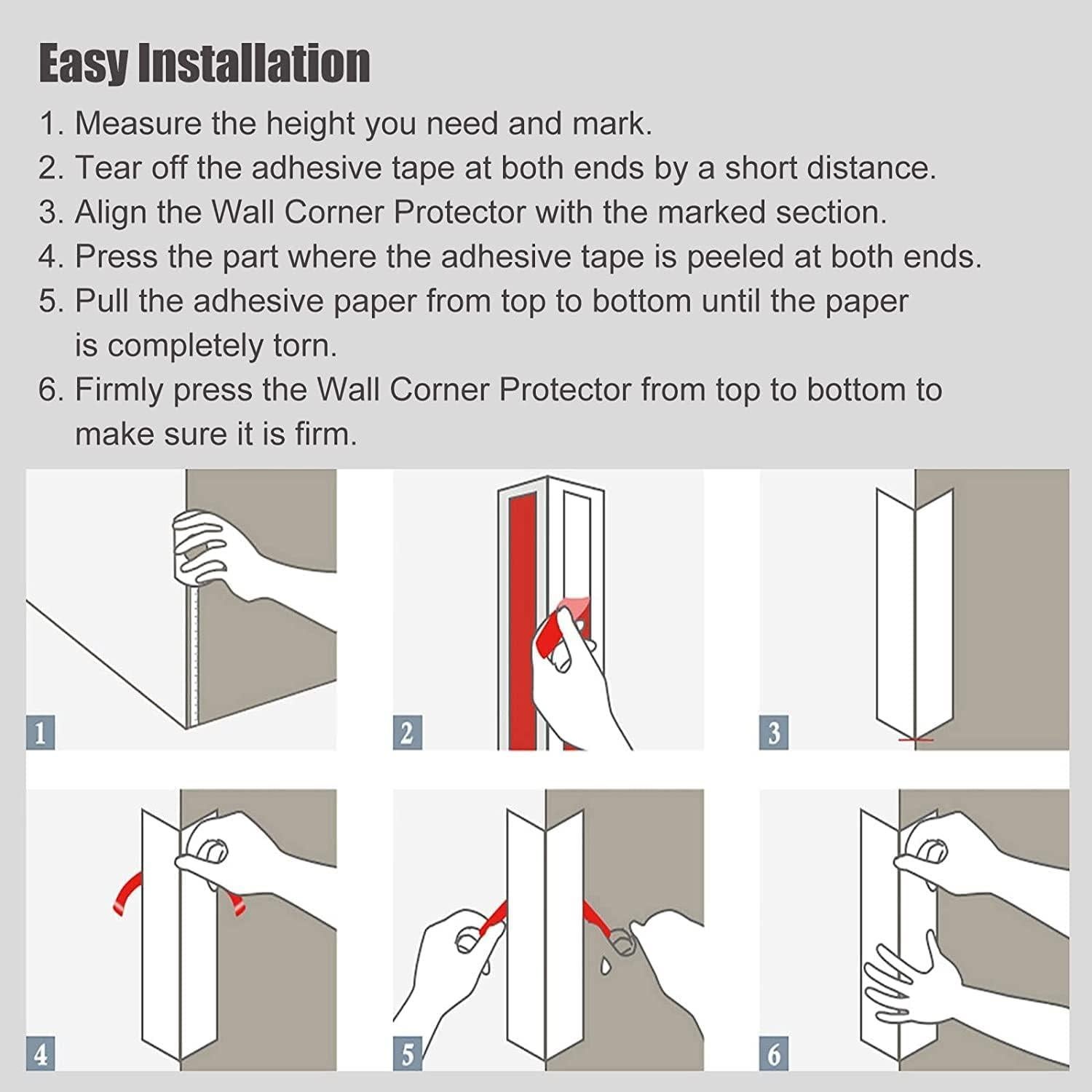 Easy Installation

1. Measure the height you need and mark.
2. Tear off the adhesive tape at both ends by a short distance.
3. Align the Wall Corner Protector with the marked section.
4. Press the part where the adhesive tape is peeled at both ends.
5. Pull the adhesive paper from top to bottom until the paper is completely torn.
6. Firmly press the Wall Corner Protector from top to bottom to make sure it is firm.

1

2

3

4

5

6