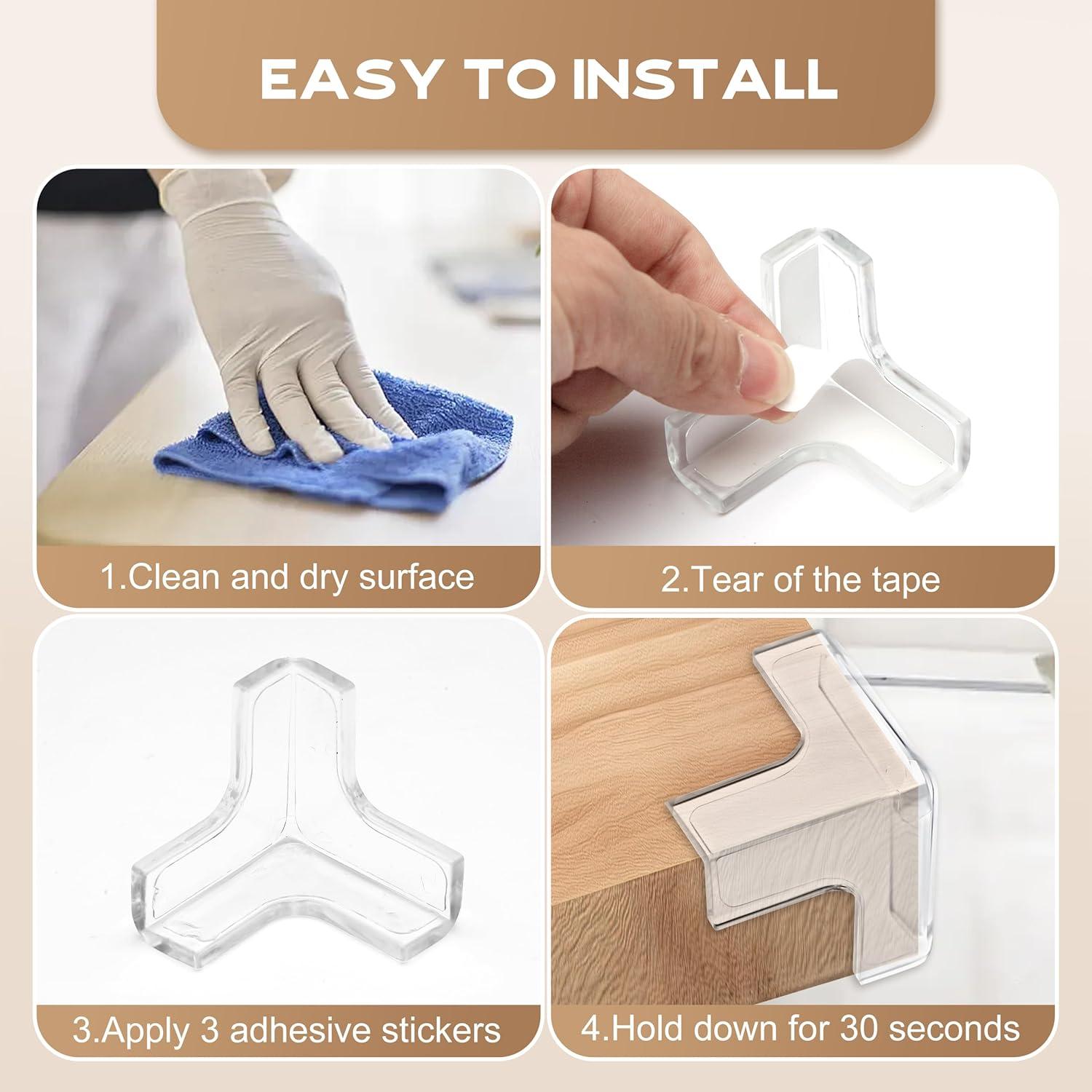 EASY TO INSTALL

1.Clean and dry surface

2.Tear of the tape

3.Apply 3 adhesive stickers

4.Hold down for 30 seconds