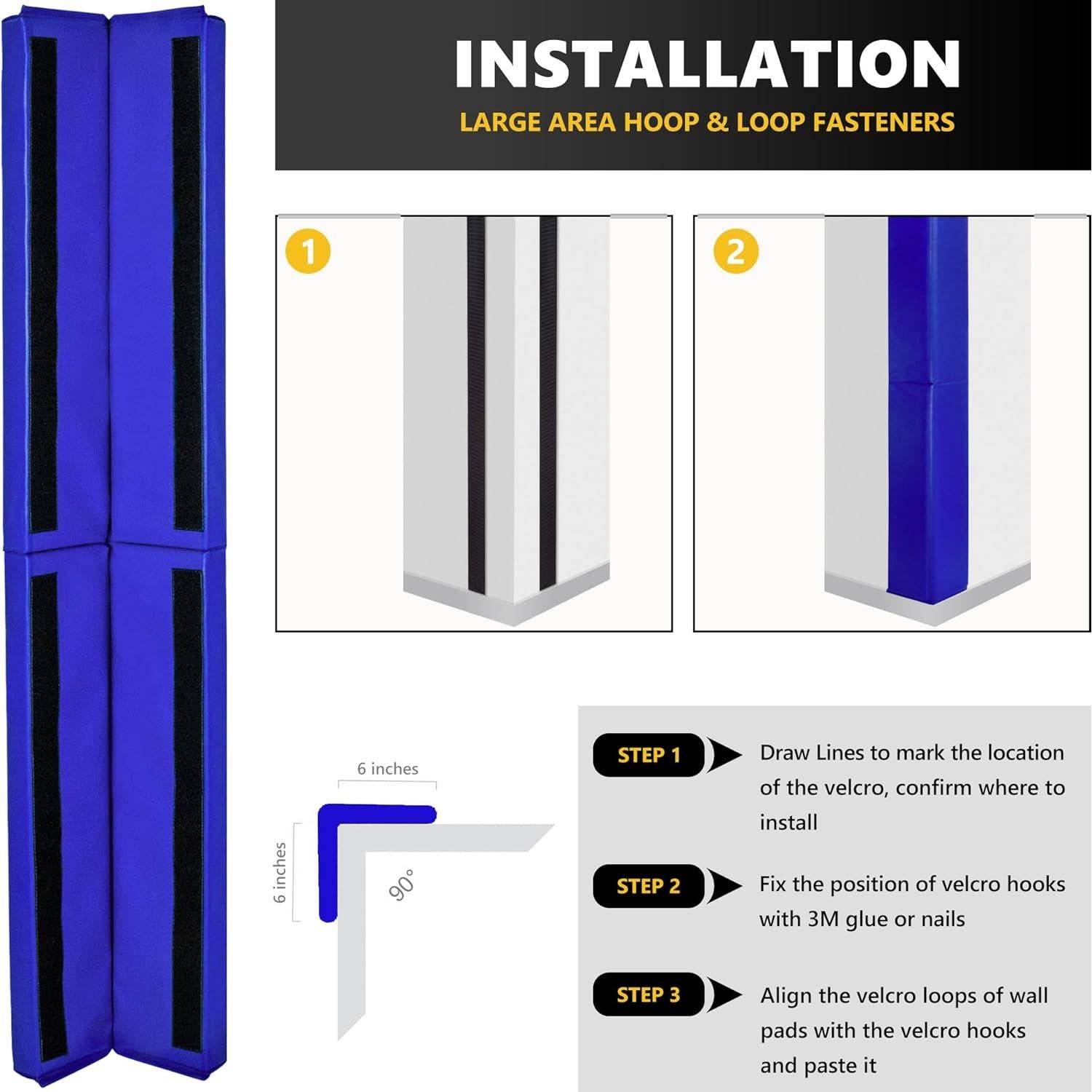 INSTALLATION

LARGE AREA HOOP & LOOP FASTENERS

1

2

6 inches

6 inches

90°

STEP 1 Draw Lines to mark the location of the velcro, confirm where to install

STEP 2 Fix the position of velcro hooks with 3M glue or nails

STEP 3 Align the velcro loops of wall pads with the velcro hooks and paste it