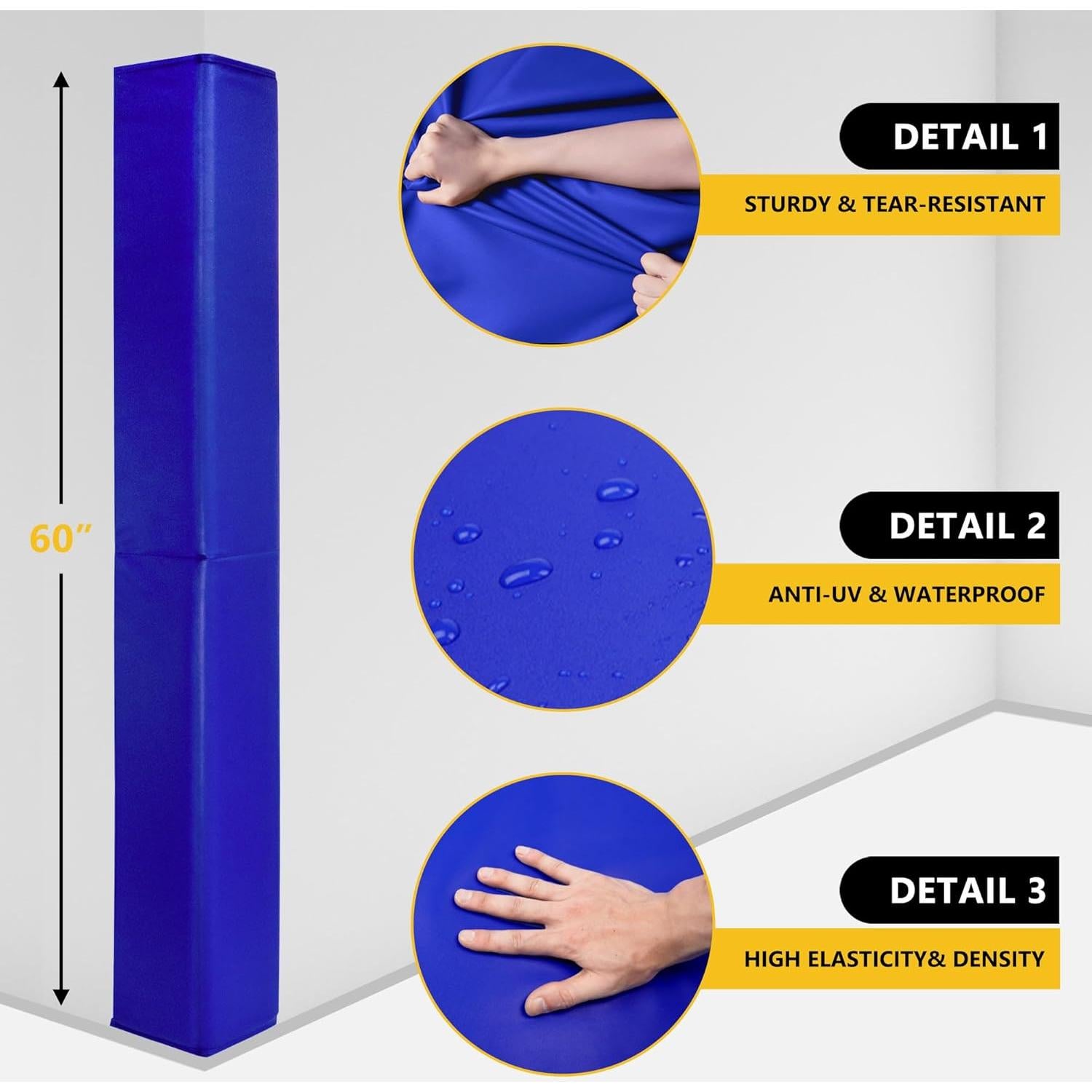 60″

DETAIL 1

STURDY & TEAR-RESISTANT

DETAIL 2

ANTI-UV & WATERPROOF

DETAIL 3

HIGH ELASTICITY& DENSITY