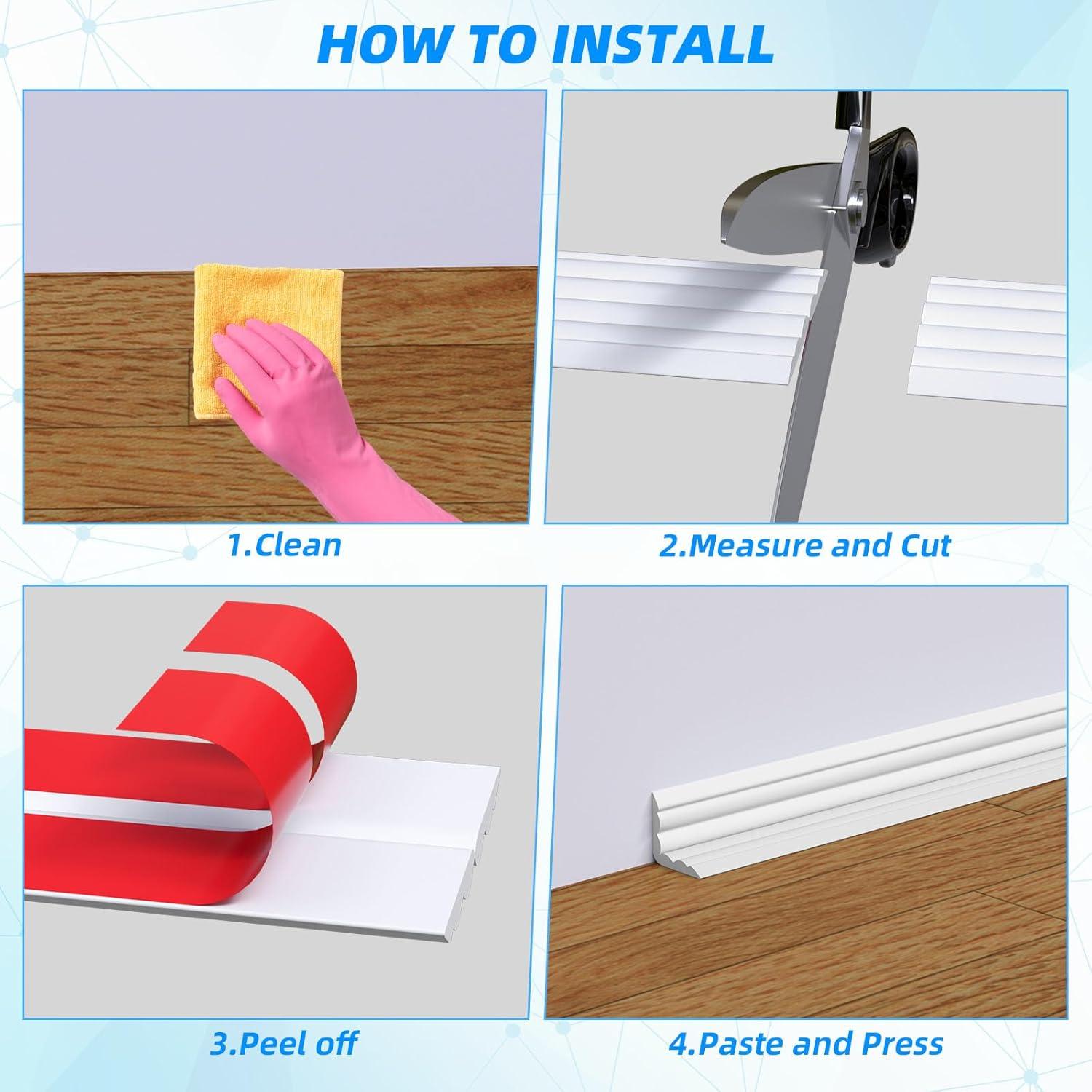 HOW TO INSTALL

1.Clean

2.Measure and Cut

3.Peel off

4.Paste and Press