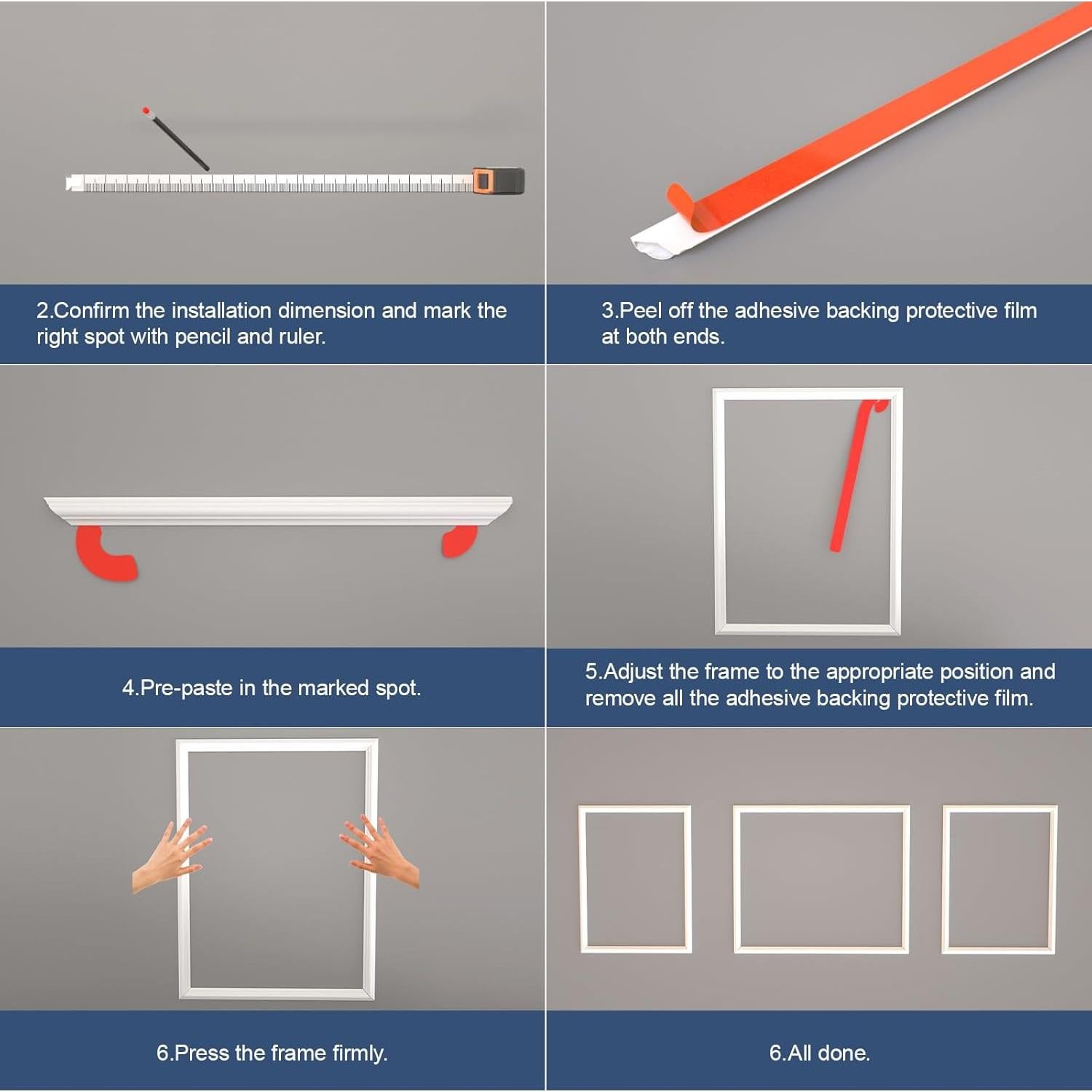 2.Confirm the installation dimension and mark the right spot with pencil and ruler.

3.Peel off the adhesive backing protective film at both ends.

4.Pre-paste in the marked spot.

5.Adjust the frame to the appropriate position and remove all the adhesive backing protective film.

6.Press the frame firmly.

6.All done.