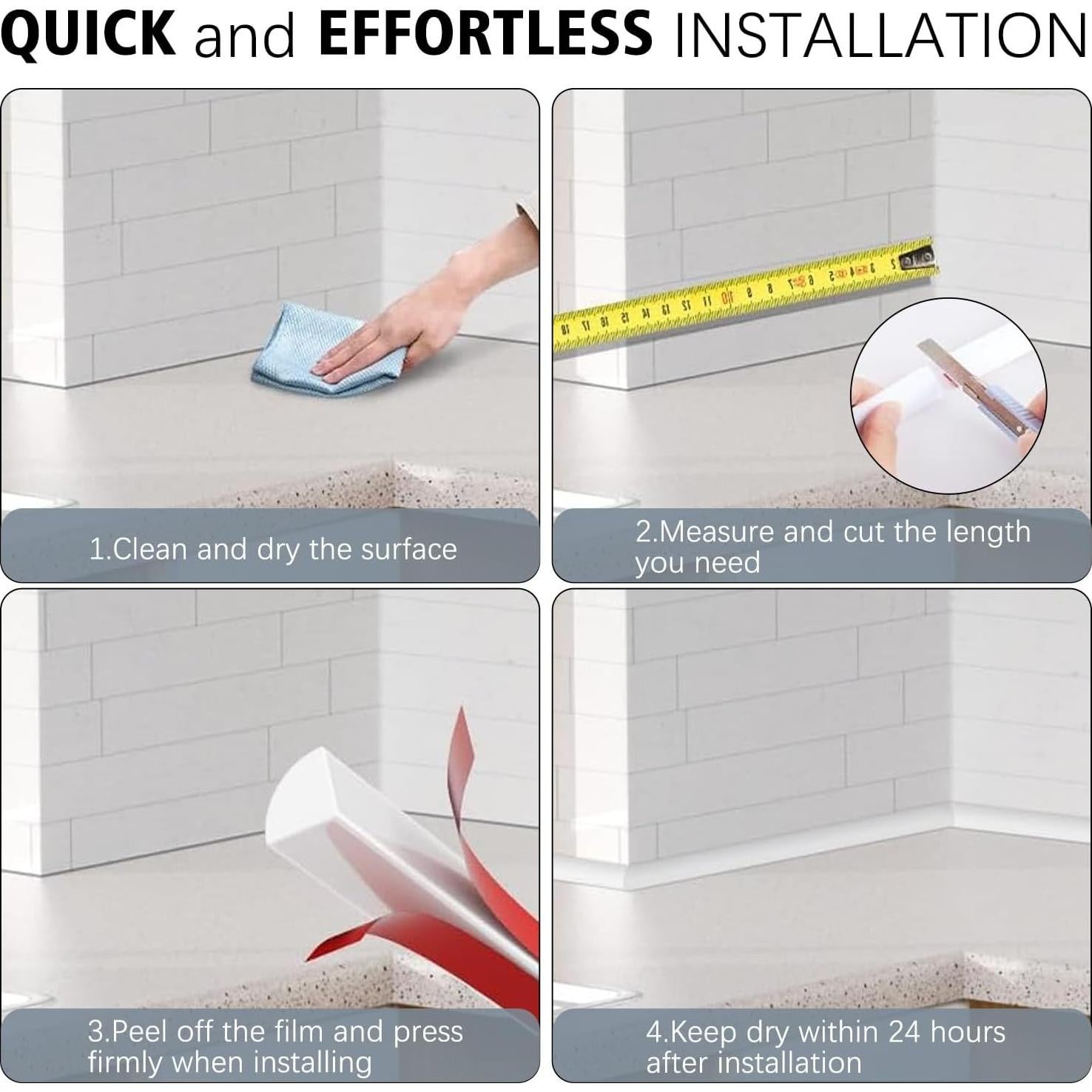 QUICK and EFFORTLESS INSTALLATION

1.Clean and dry the surface

2.Measure and cut the length you need

3.Peel off the film and press firmly when installing

4.Keep dry within 24 hours after installation