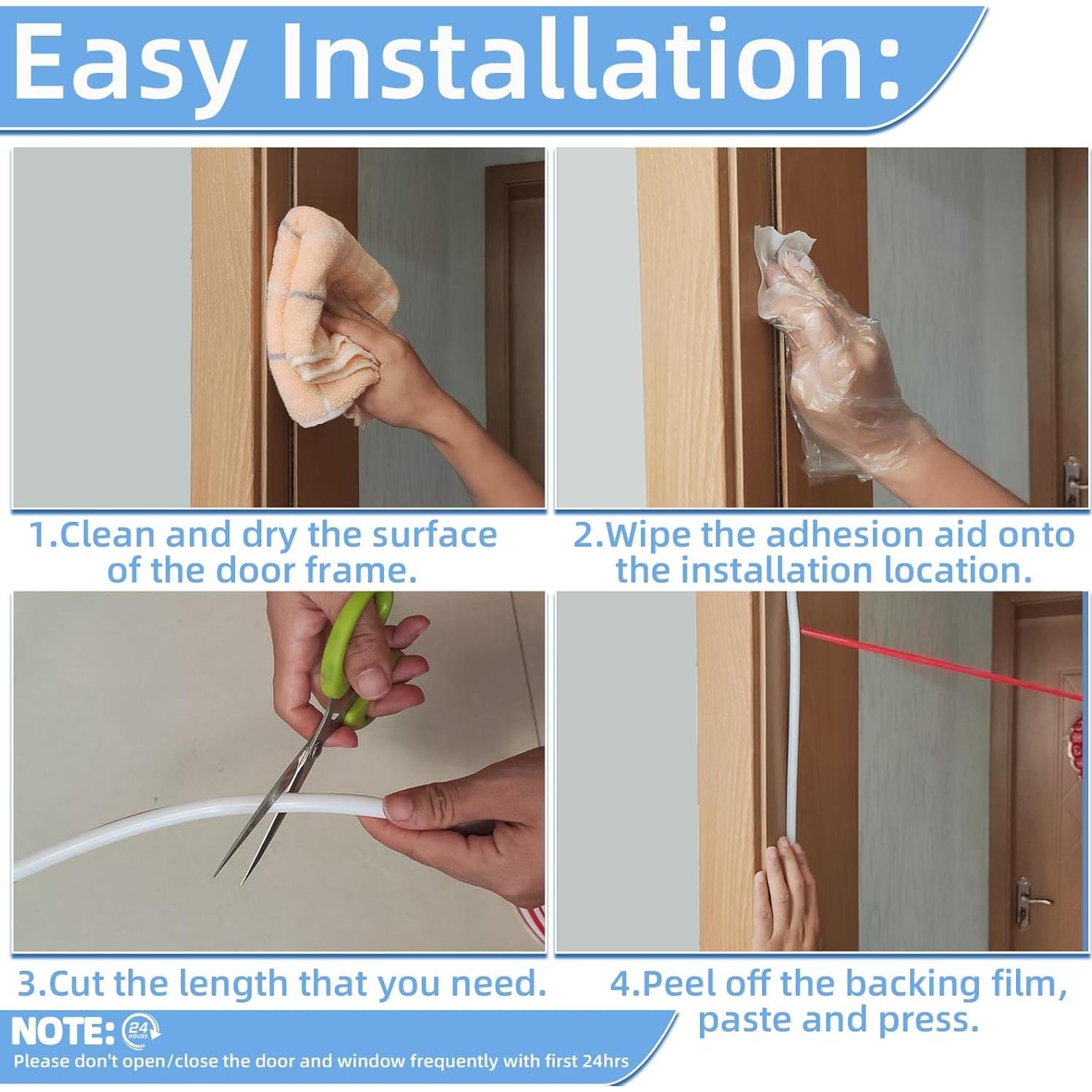 Easy Installation:

1.Clean and dry the surface of the door frame.

2.Wipe the adhesion aid onto the installation location.

3.Cut the length that you need.

4.Peel off the backing film, paste and press.

NOTE: 24 HOURS

Please don't open/close the door and window frequently with first 24hrs