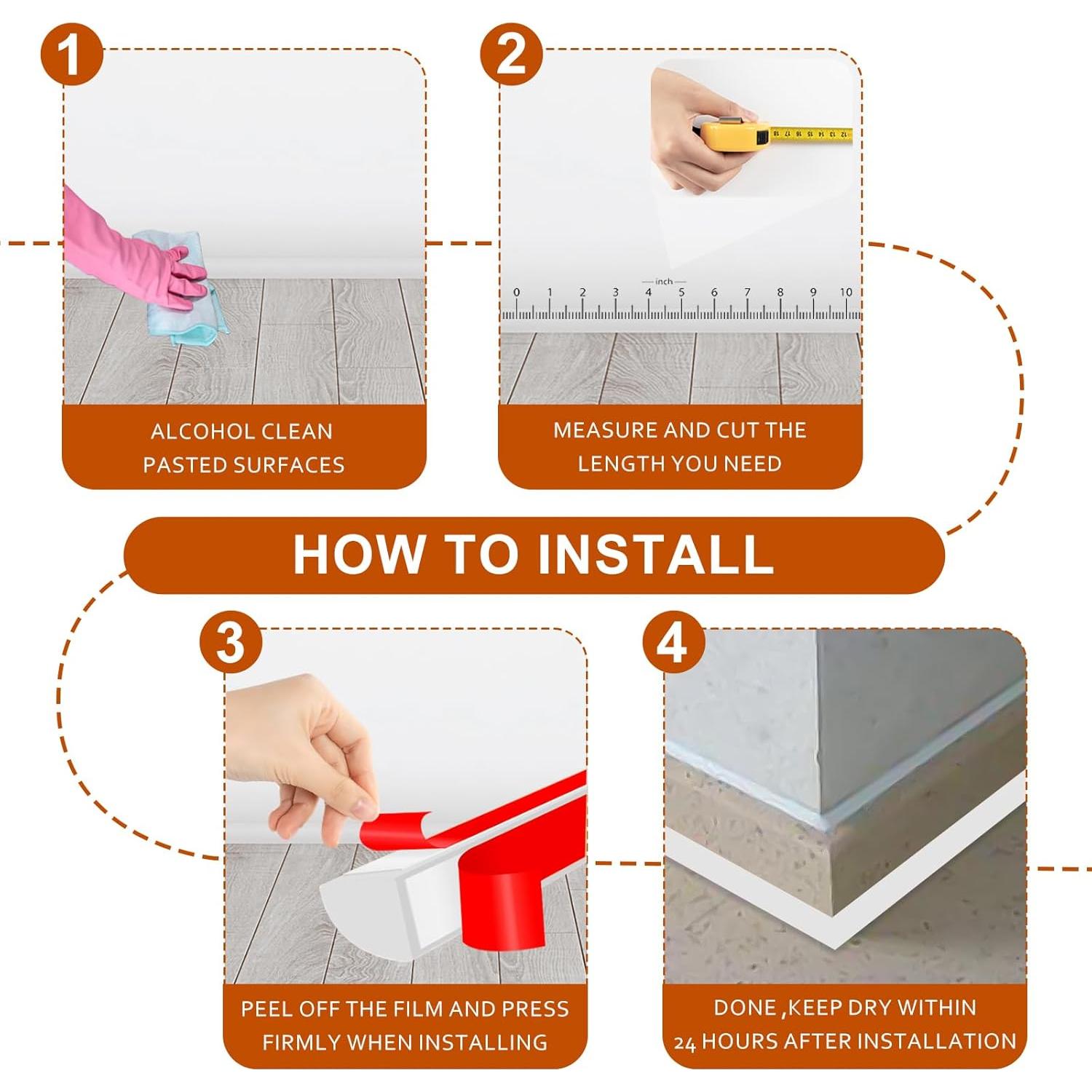 1

ALCOHOL CLEAN PASTED SURFACES

2

inch
0 1 2 3 4 5 6 7 8 9 10

MEASURE AND CUT THE LENGTH YOU NEED

HOW TO INSTALL

3

PEEL OFF THE FILM AND PRESS FIRMLY WHEN INSTALLING

4

DONE ,KEEP DRY WITHIN 24 HOURS AFTER INSTALLATION