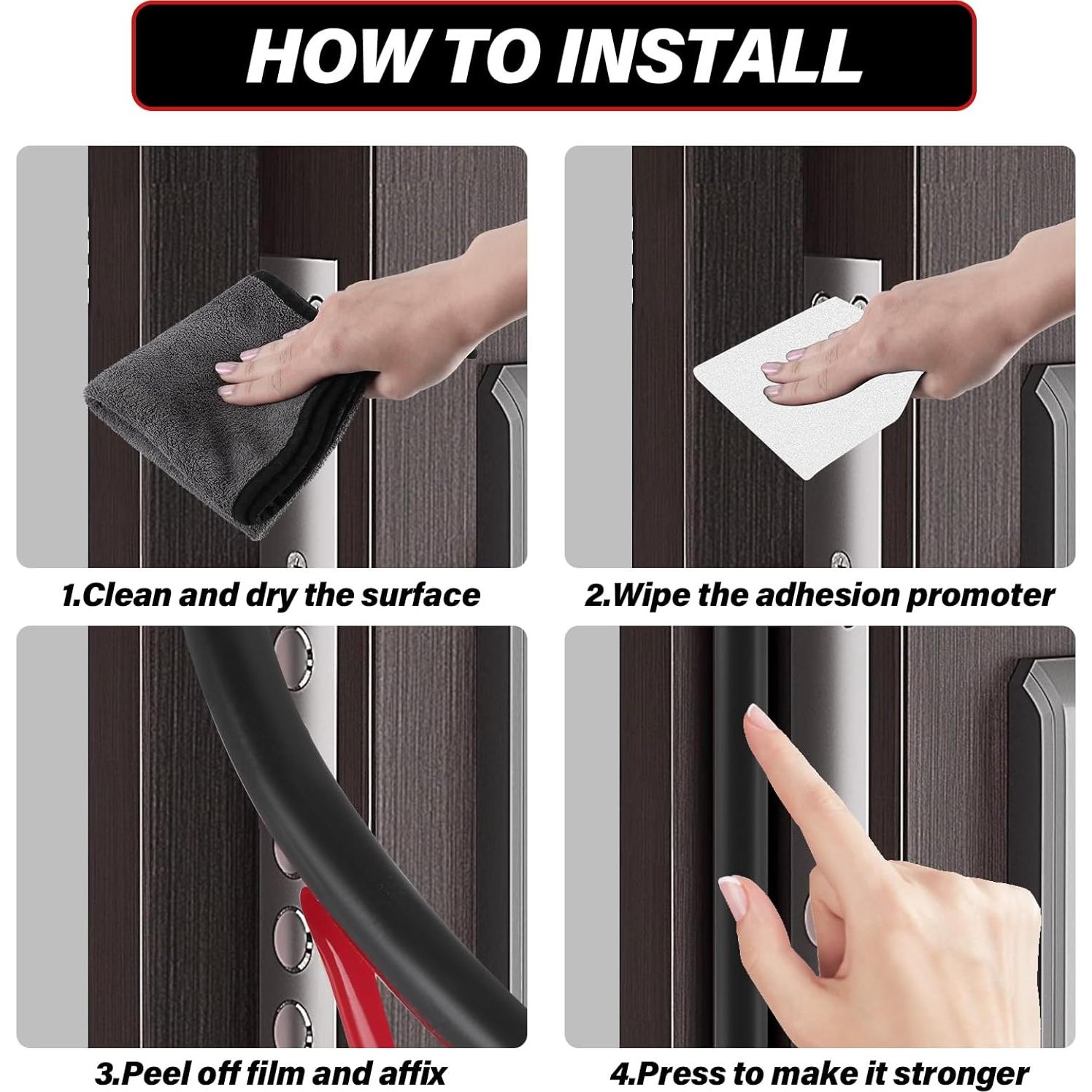 HOW TO INSTALL

1.Clean and dry the surface

2.Wipe the adhesion promoter

3.Peel off film and affix

4.Press to make it stronger